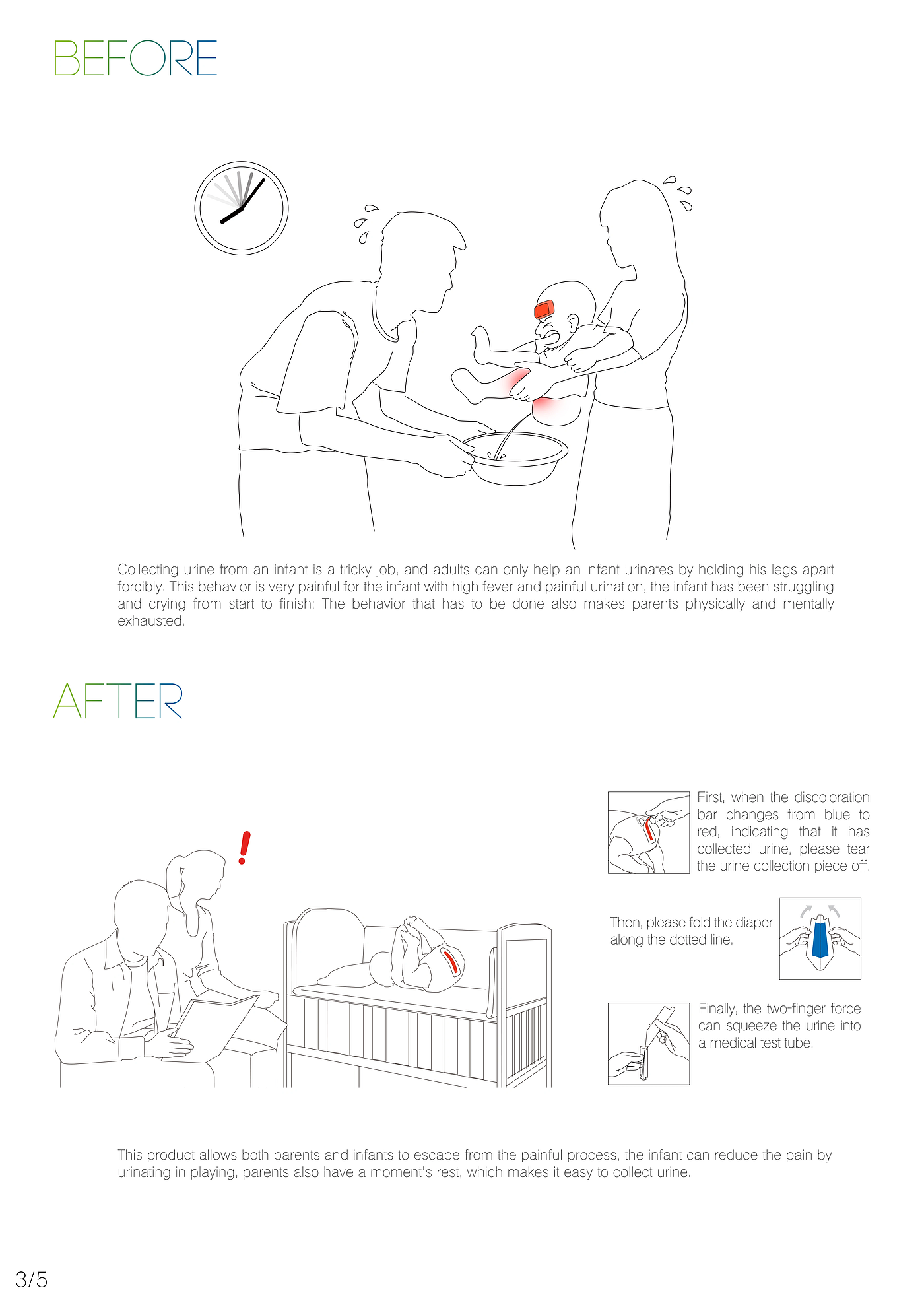 BEFORE

Collecting urine from an infant is a tricky job, and adults can only help an infant urinates by holding his legs apart forcibly. This behavior is very painful for the infant with high fever and painful urination, the infant has been struggling and crying from start to finish; The behavior that has to be done also makes parents physically and mentally exhausted.

AFTER

!

First, when the discoloration bar changes from blue to red, indicating that it has collected urine, please tear the urine collection piece off.

Then, please fold the diaper along the dotted line.

Finally, the two-finger force can squeeze the urine into a medical test tube.

This product allows both parents and infants to escape from the painful process, the infant can reduce the pain by urinating in playing, parents also have a moment's rest, which makes it easy to collect urine.

3/5