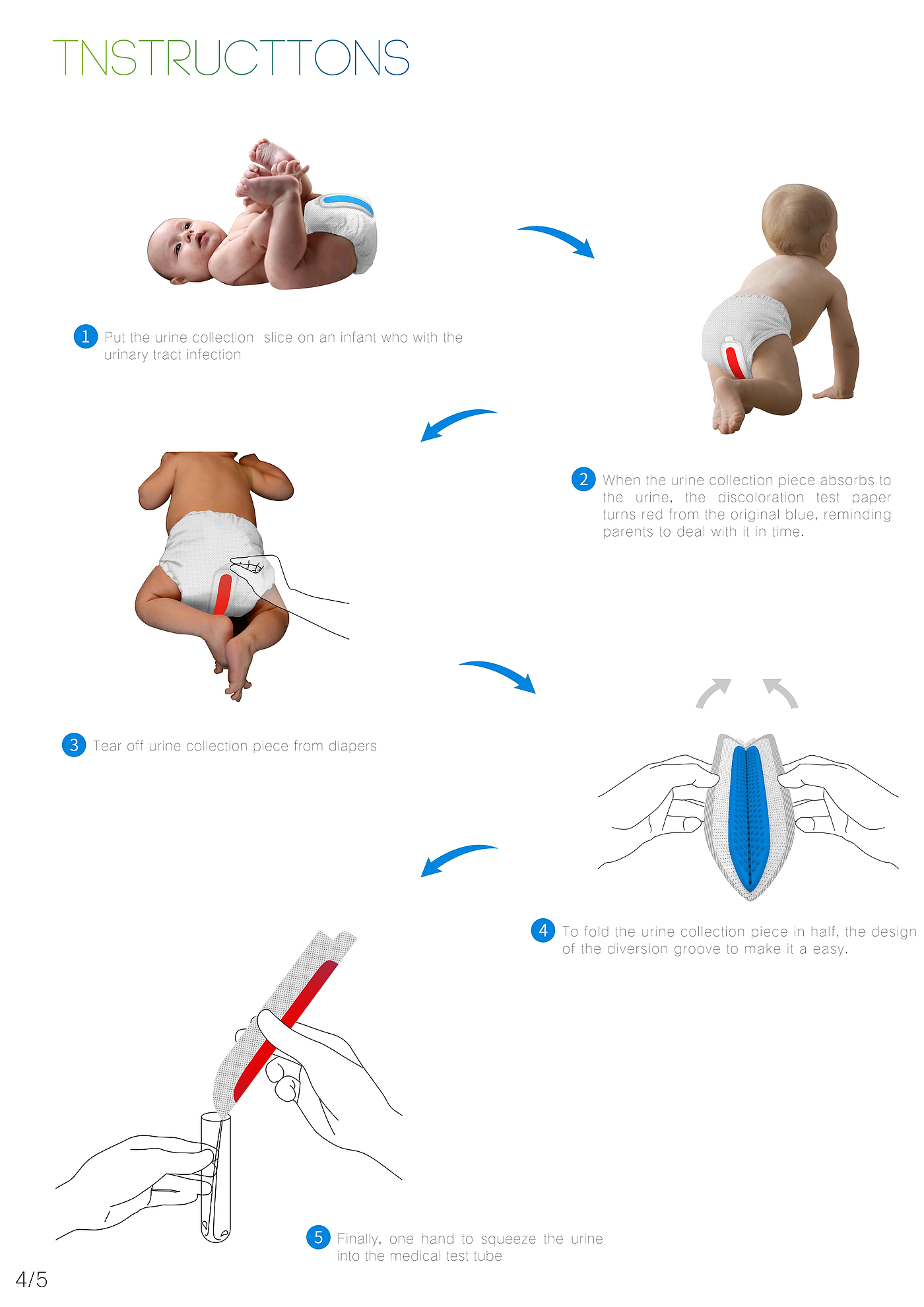 TNSTRUCTTONS

1 Put the urine collection slice on an infant who with the urinary tract infection

2 When the urine collection piece absorbs to the urine, the discoloration test paper turns red from the original blue, reminding parents to deal with it in time.

3 Tear off urine collection piece from diapers

4 To fold the urine collection piece in half, the design of the diversion groove to make it a easy.

5 Finally, one hand to squeeze the urine into the medical test tube

4/5