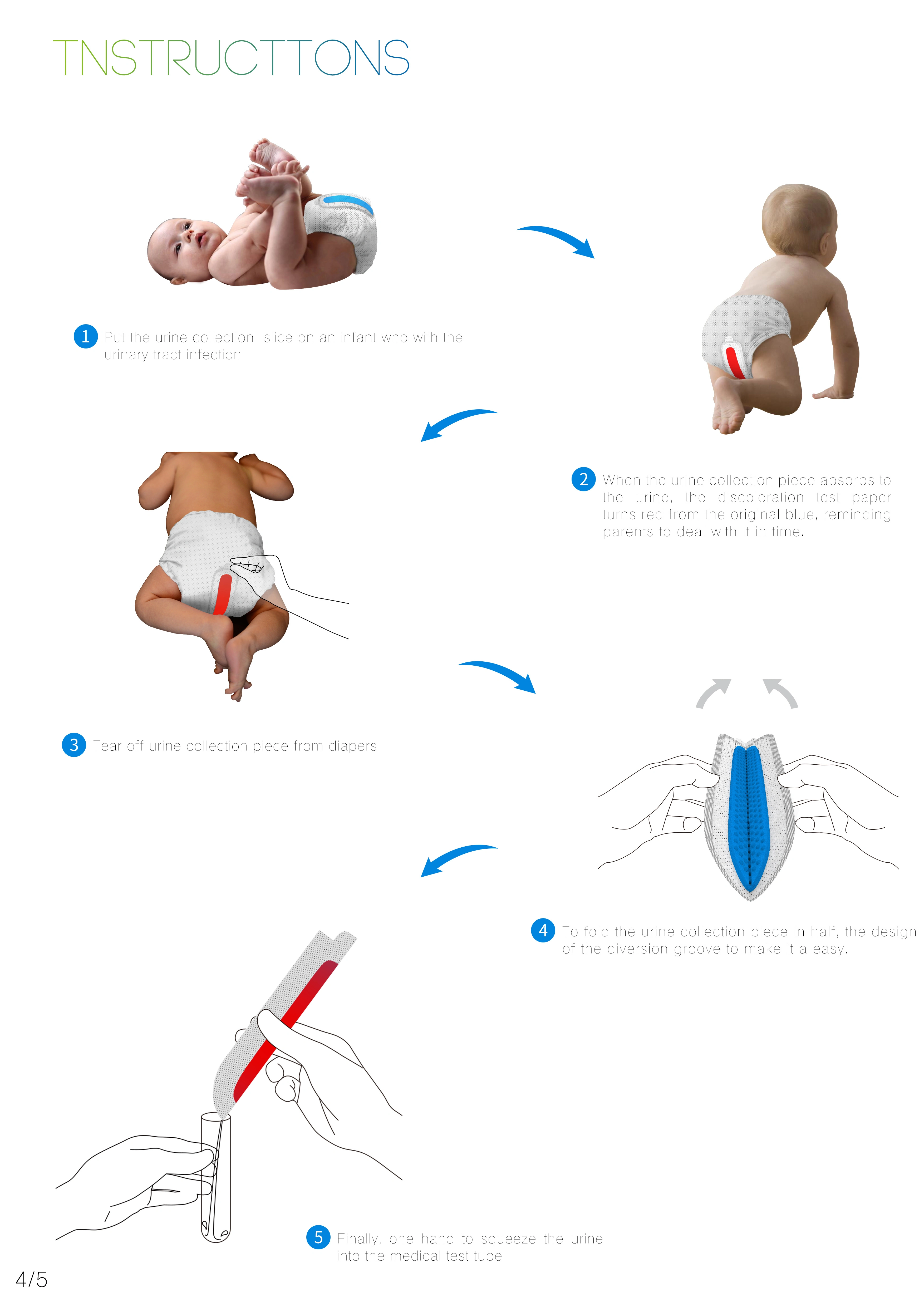 TNSTRUCTTONS

1 Put the urine collection slice on an infant who with the urinary tract infection

2 When the urine collection piece absorbs to the urine, the discoloration test paper turns red from the original blue, reminding parents to deal with it in time.

3 Tear off urine collection piece from diapers

4 To fold the urine collection piece in half, the design of the diversion groove to make it a easy.

5 Finally, one hand to squeeze the urine into the medical test tube

4/5