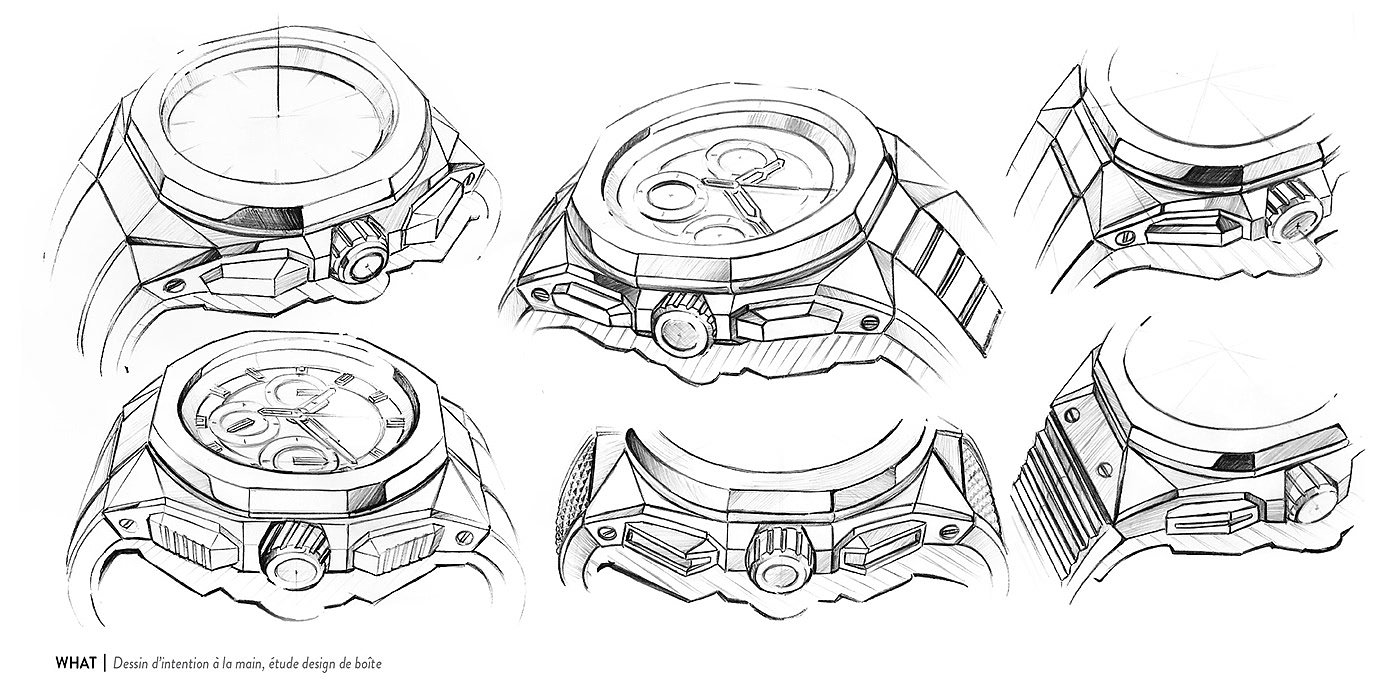 WHAT | Dessin d'intention à la main, étude design de boîte