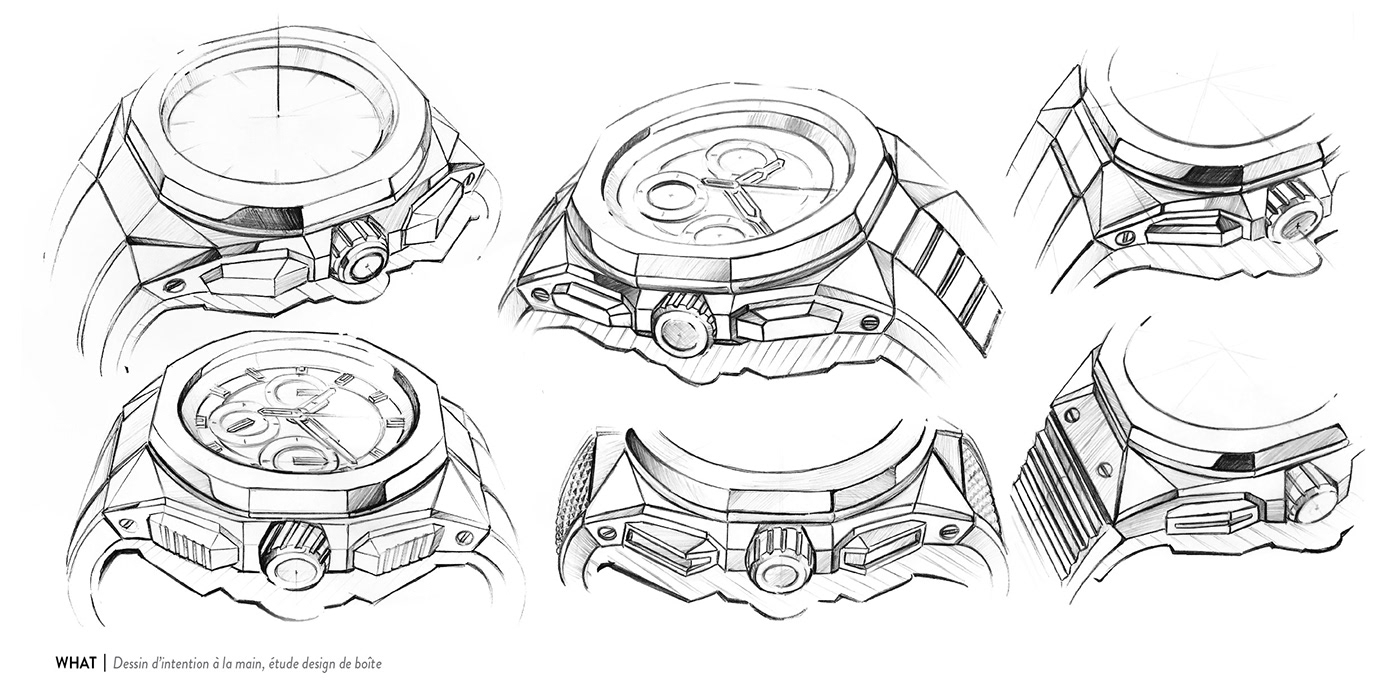 WHAT | Dessin d'intention à la main, étude design de boîte