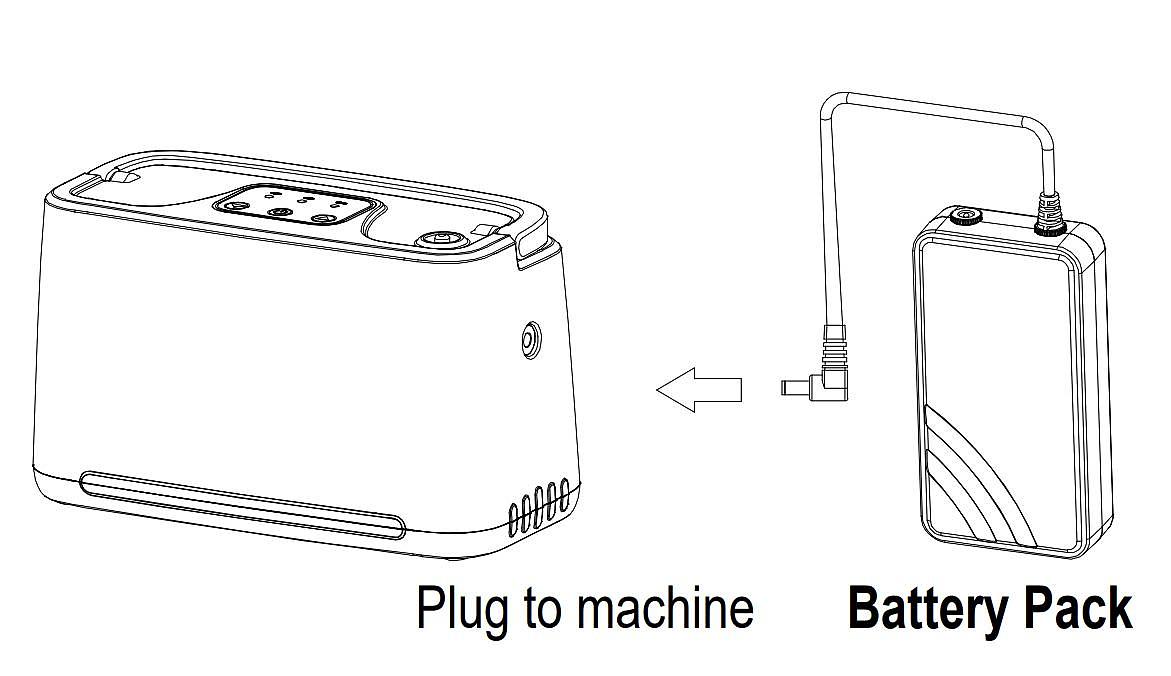 Plug to machine

Battery Pack