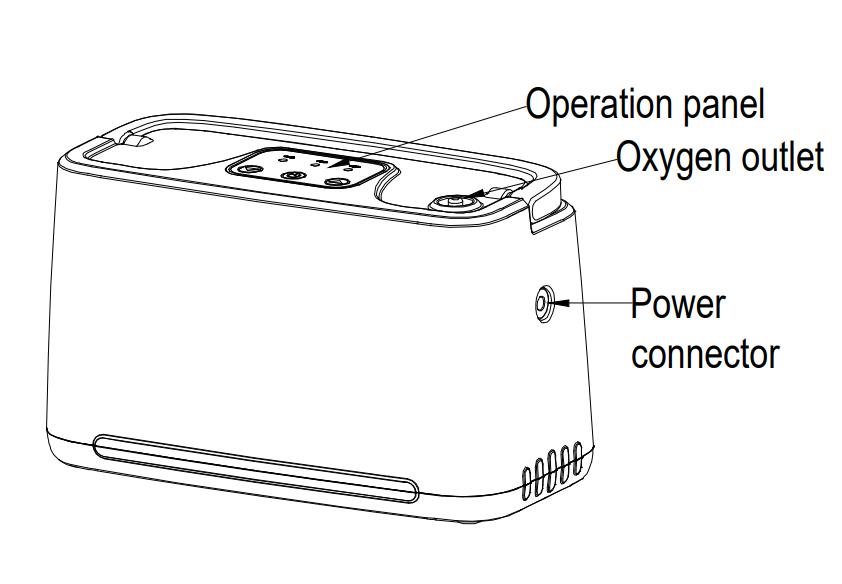 Operation panel
Oxygen outlet
Power connector