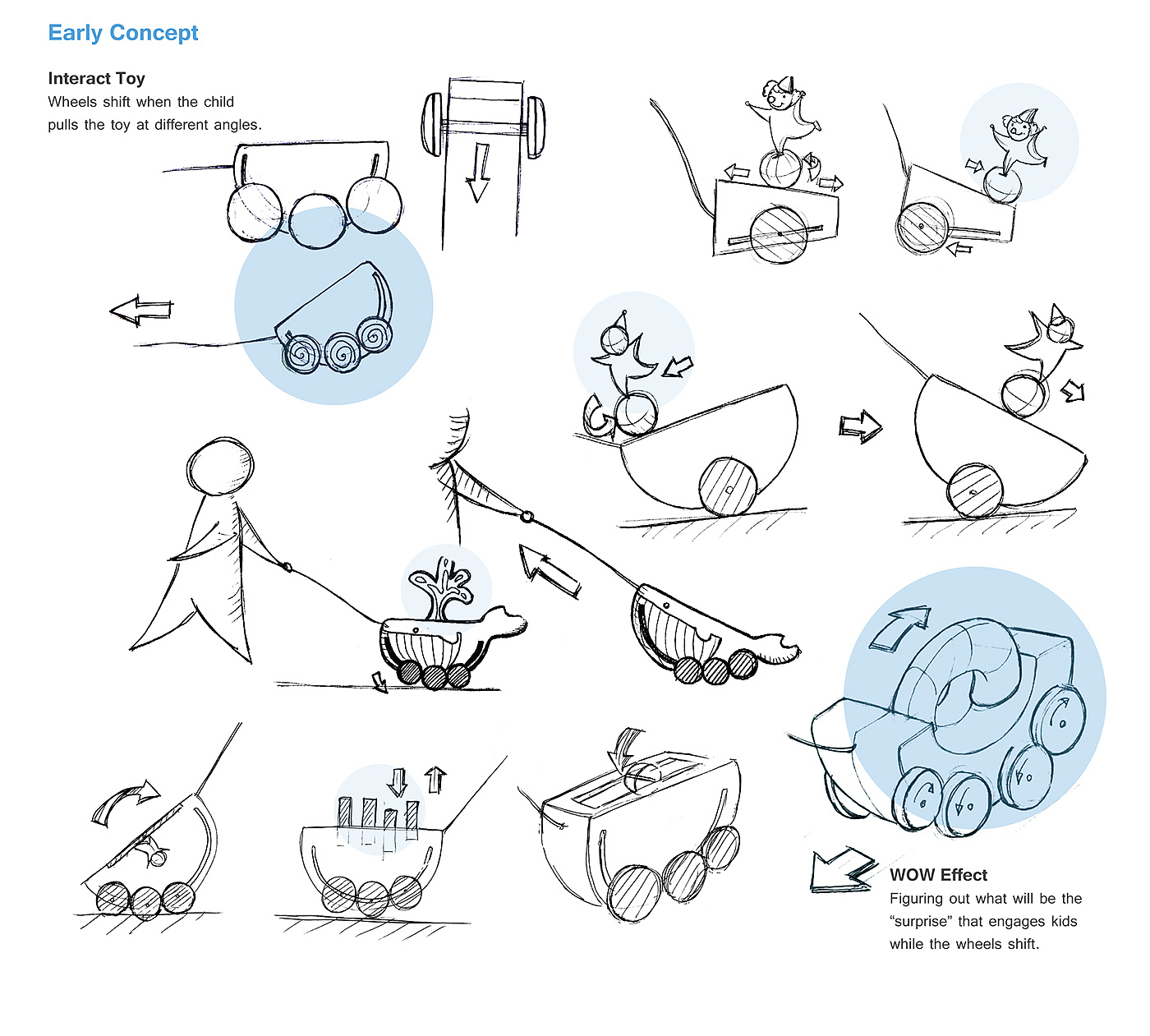 Early Concept

Interact Toy
Wheels shift when the child pulls the toy at different angles.

WOW Effect
Figuring out what will be the “surprise” that engages kids while the wheels shift.