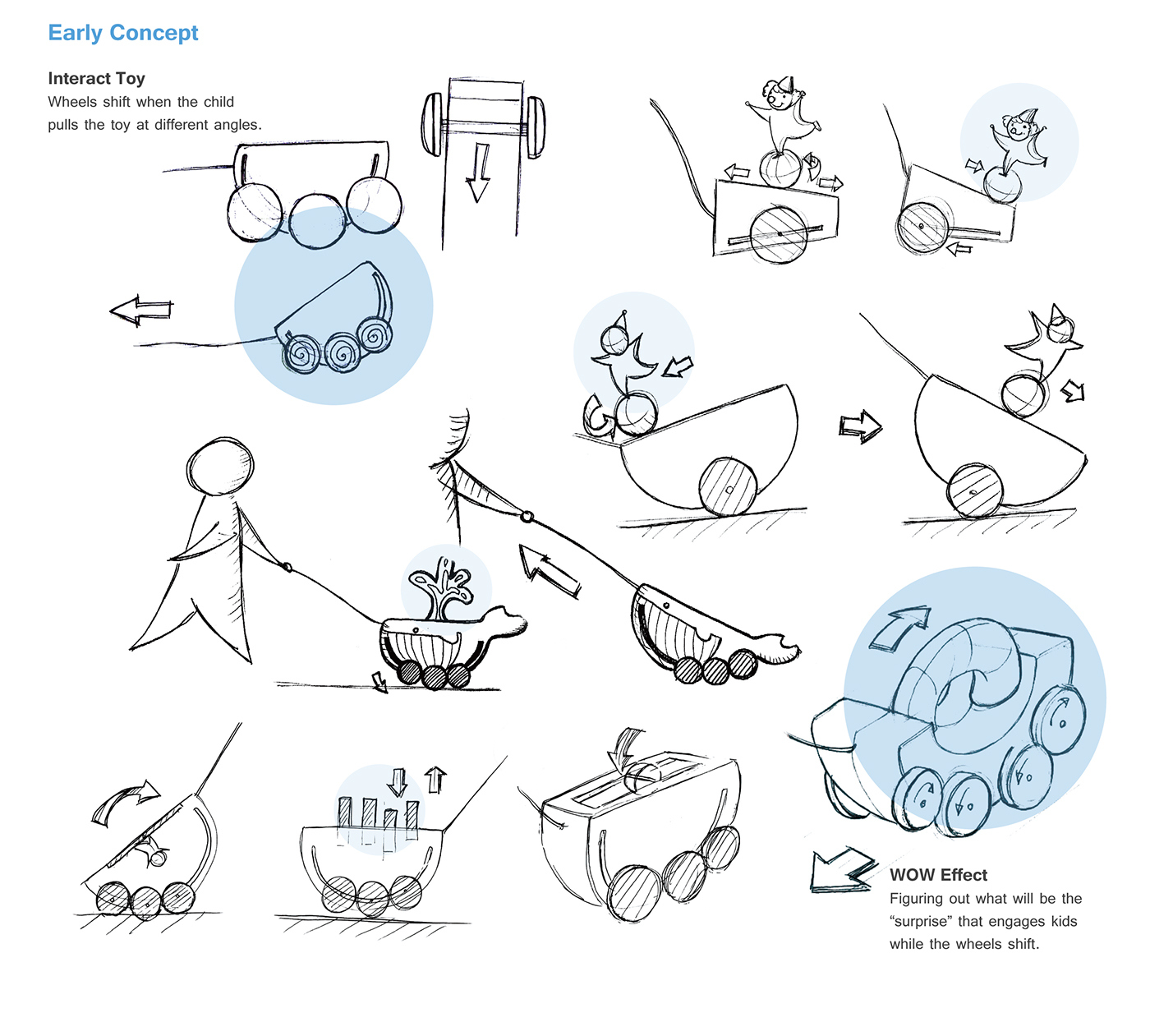 Early Concept

Interact Toy
Wheels shift when the child pulls the toy at different angles.

WOW Effect
Figuring out what will be the “surprise” that engages kids while the wheels shift.