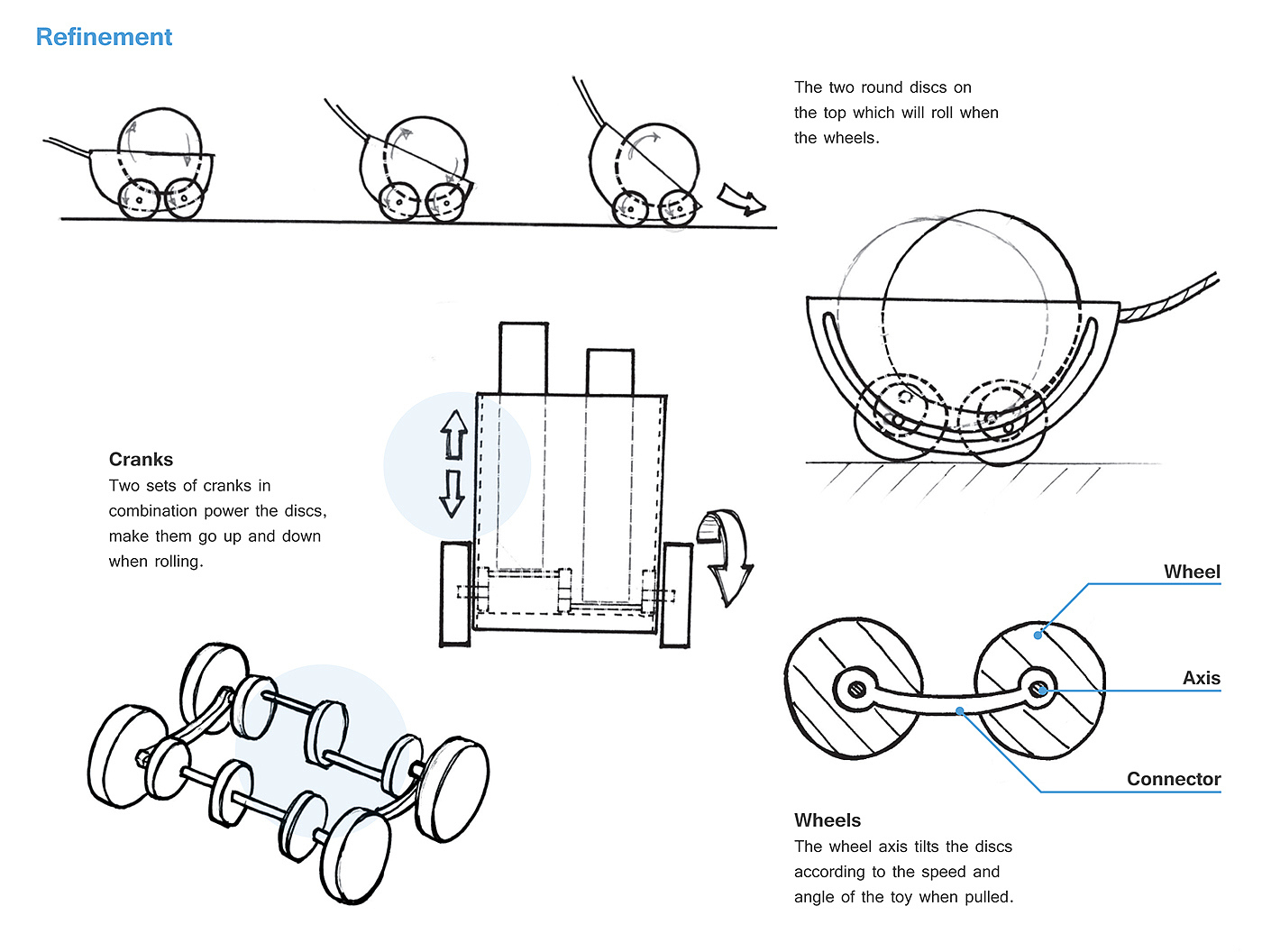 Refinement

The two round discs on the top which will roll when the wheels.

Cranks
Two sets of cranks in combination power the discs, make them go up and down when rolling.

Wheel

Axis

Connector

Wheels
The wheel axis tilts the discs according to the speed and angle of the toy when pulled.