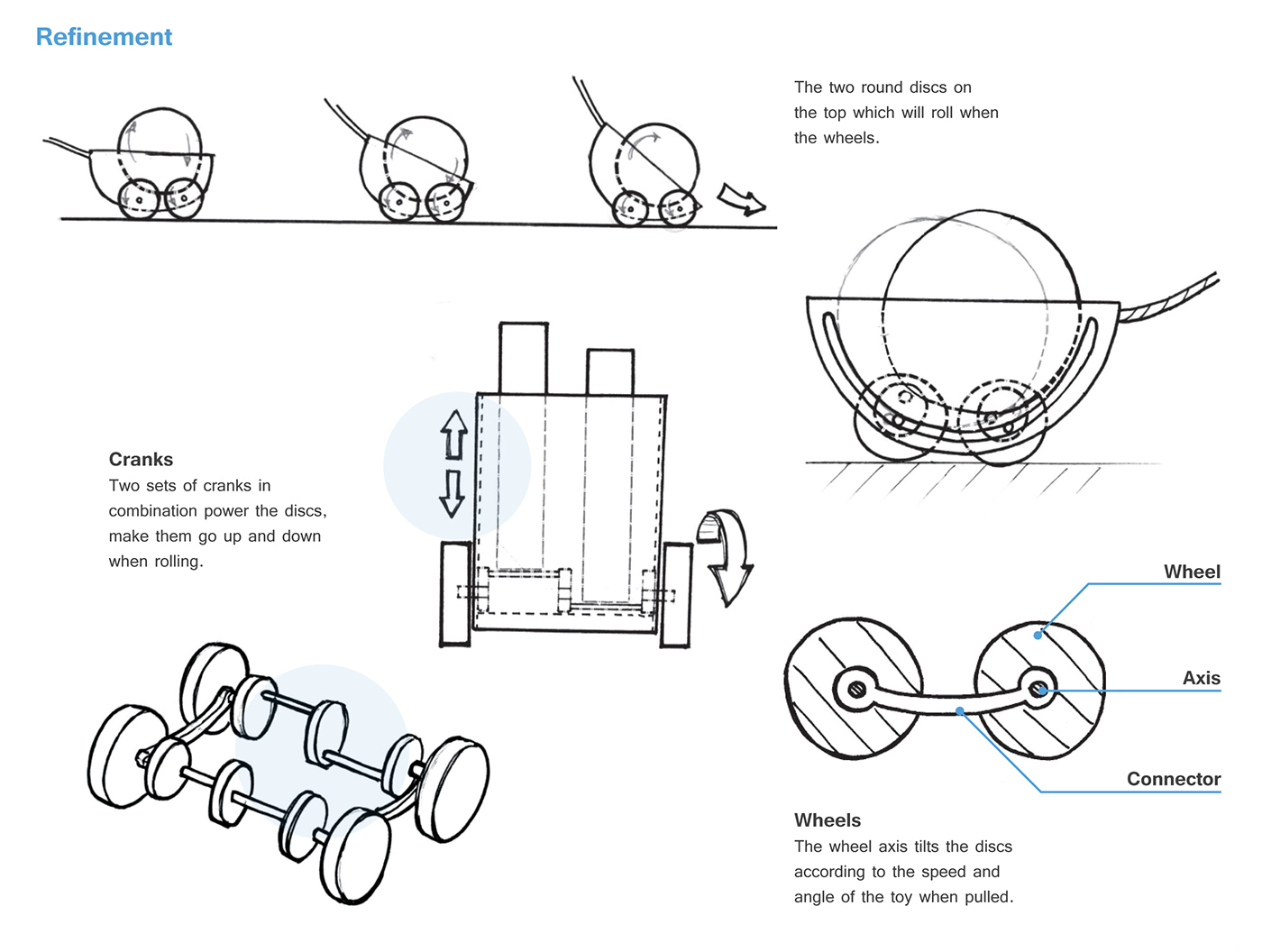 Refinement

The two round discs on the top which will roll when the wheels.

Cranks
Two sets of cranks in combination power the discs, make them go up and down when rolling.

Wheel

Axis

Connector

Wheels
The wheel axis tilts the discs according to the speed and angle of the toy when pulled.