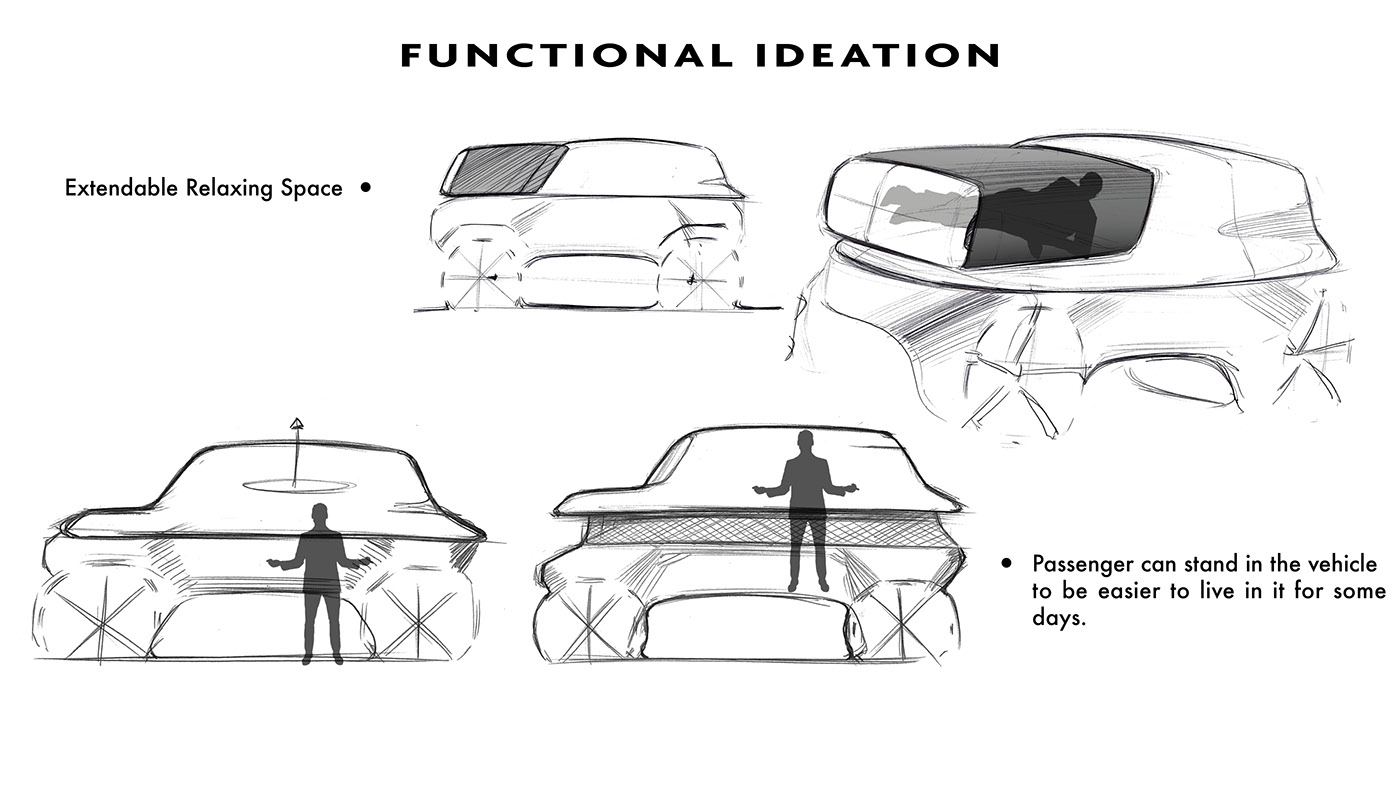 FUNCTIONAL IDEATION

Extendable Relaxing Space •

• Passenger can stand in the vehicle to be easier to live in it for some days.