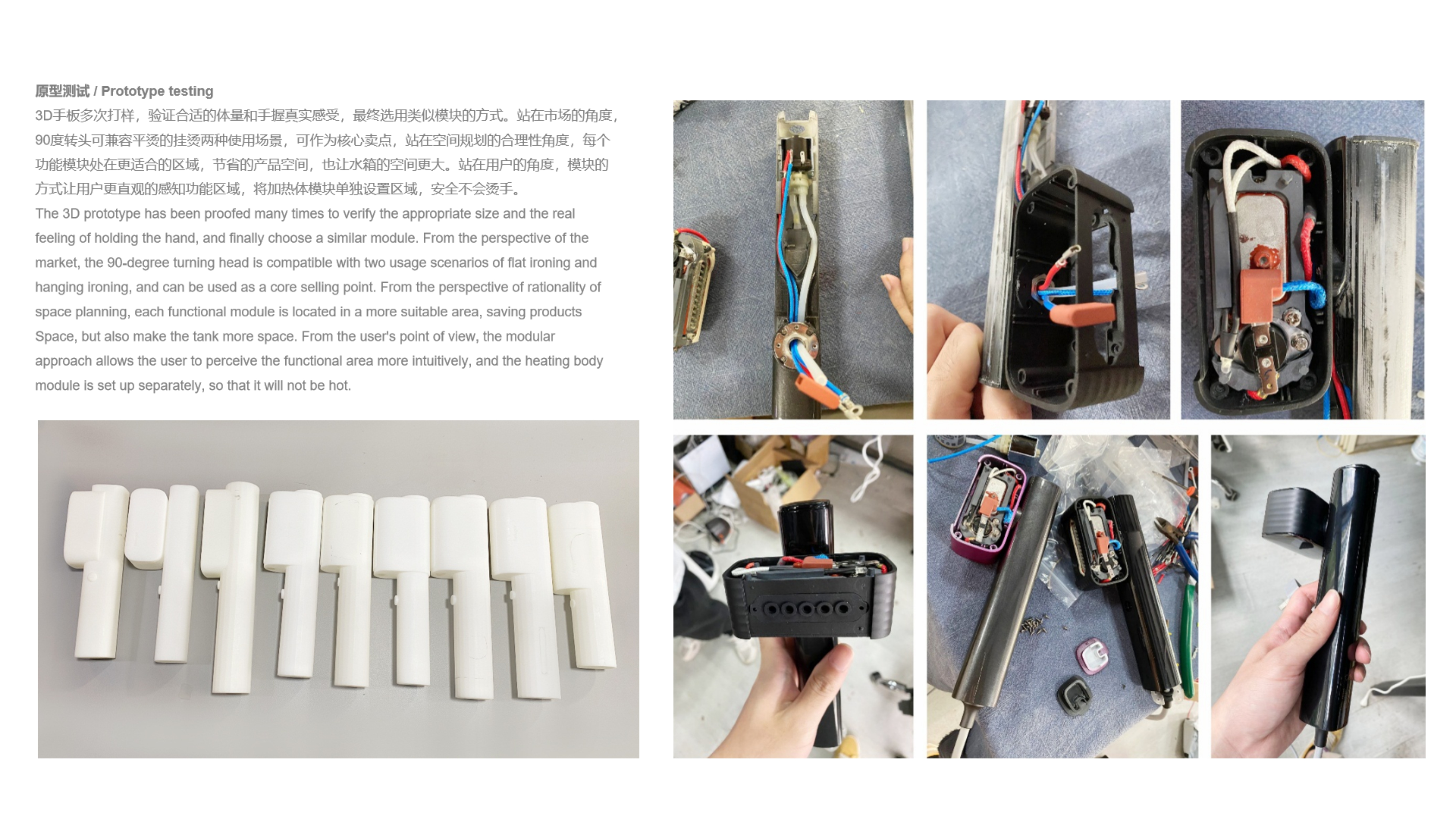 原型测试 / Prototype testing

3D手板多次打样，验证合适的体量和手握真实感受，最终选用类似模块的方式。站在市场的角度，90度转头可兼容平烫的挂烫两种使用场景，可作为核心卖点，站在空间规划的合理性角度，每个功能模块处在更适合的区域，节省的产品空间，也让水箱的空间更大。站在用户的角度，模块的方式让用户更直观的感知功能区域，将加热体模块单独设置区域，安全不会烫手。

The 3D prototype has been proofed many times to verify the appropriate size and the real feeling of holding the hand, and finally choose a similar module. From the perspective of the market, the 90-degree turning head is compatible with two usage scenarios of flat ironing and hanging ironing, and can be used as a core selling point. From the perspective of rationality of space planning, each functional module is located in a more suitable area, saving products Space, but also make the tank more space. From the user's point of view, the modular approach allows the user to perceive the functional area more intuitively, and the heating body module is set up separately, so that it will not be hot.