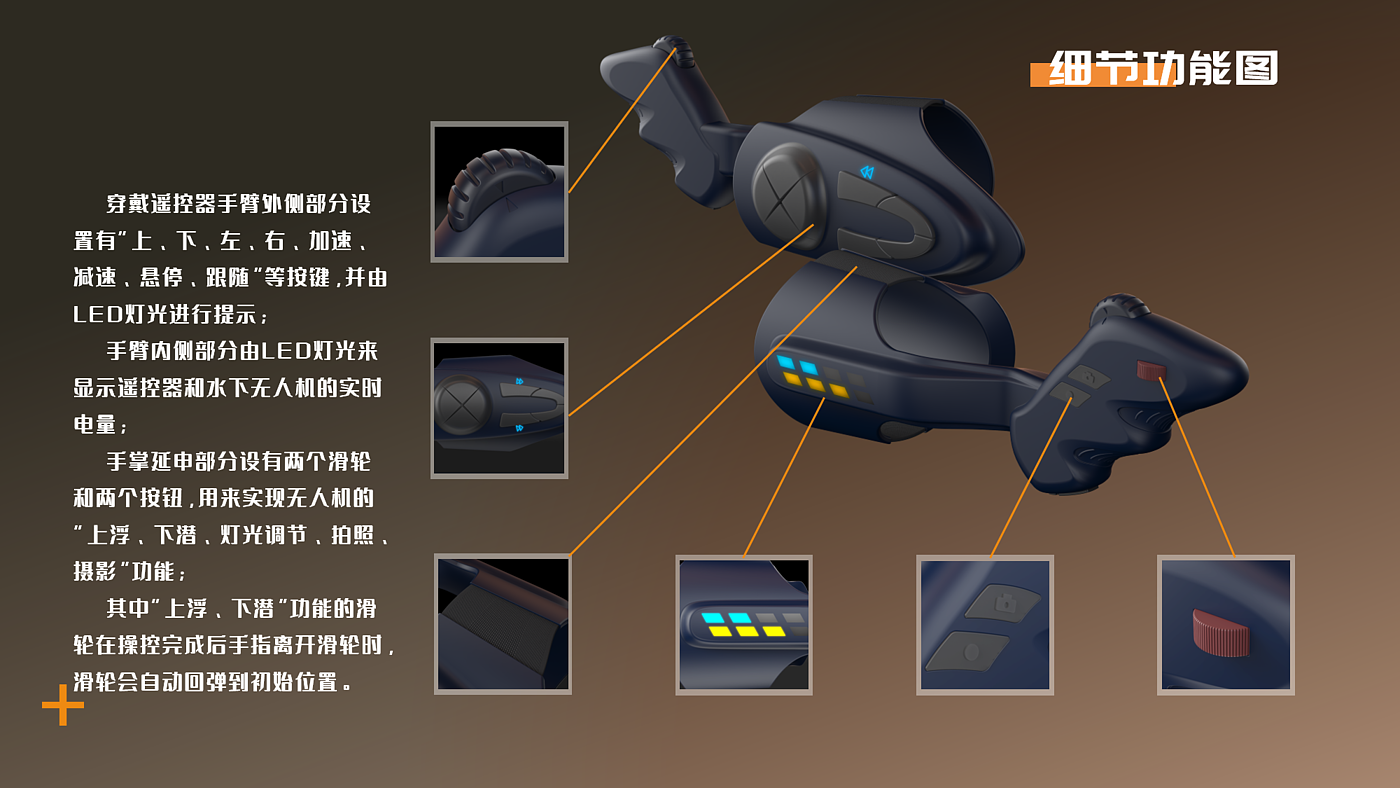 细节功能图

穿戴遥控器手臂外侧部分设置有"上、下、左、右、加速、减速、悬停、跟随"等按键，并由LED灯光进行提示；

手臂内侧部分由LED灯光来显示遥控器和水下无人机的实时电量；

手掌延申部分设有两个滑轮和两个按钮，用来实现无人机的"上浮、下潜、灯光调节、拍照、摄影"功能；

其中"上浮、下潜"功能的滑轮在操控完成后手指离开滑轮时，滑轮会自动回弹到初始位置。