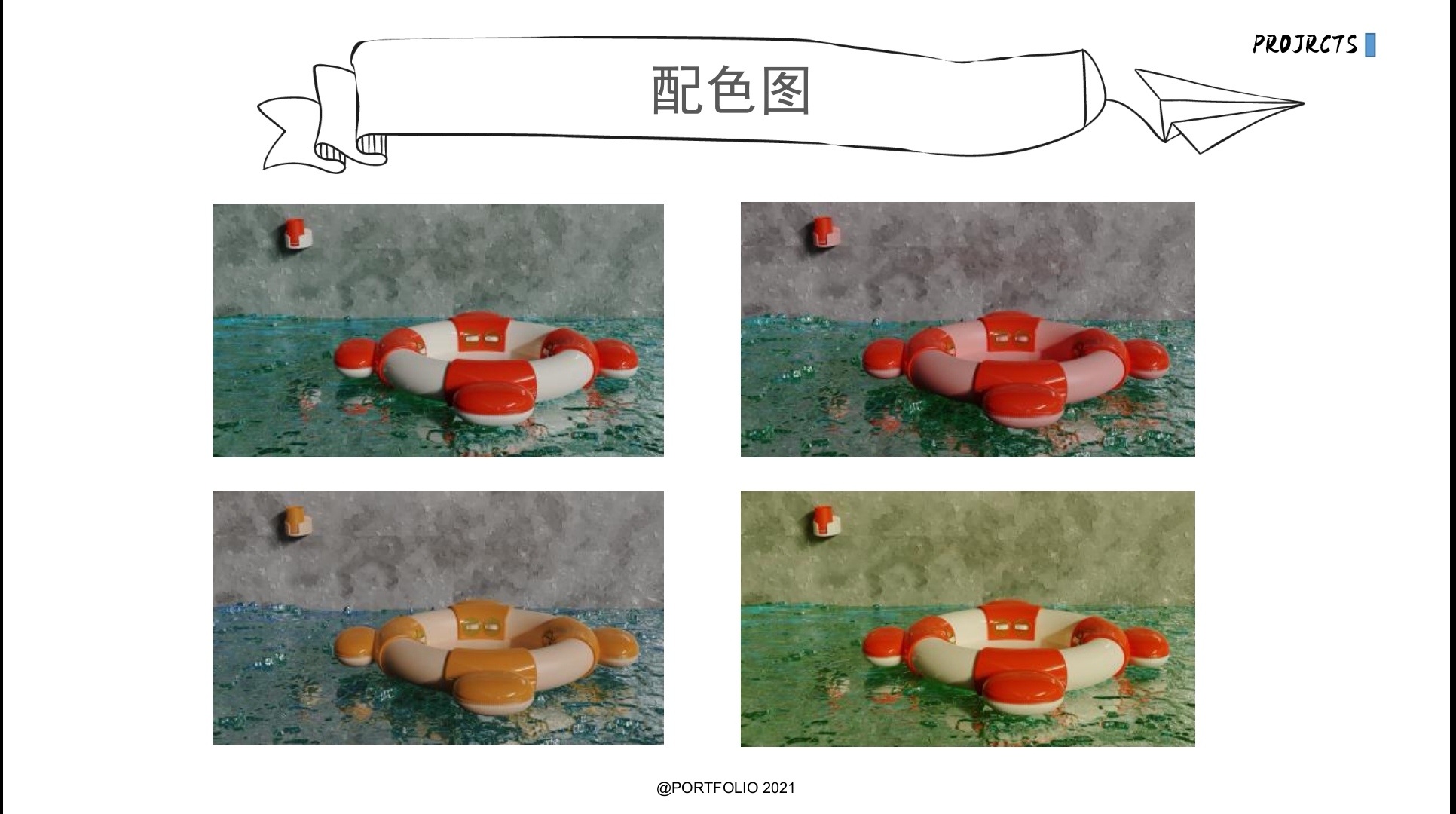 PROJRCTS

配色图

@PORTFOLIO 2021