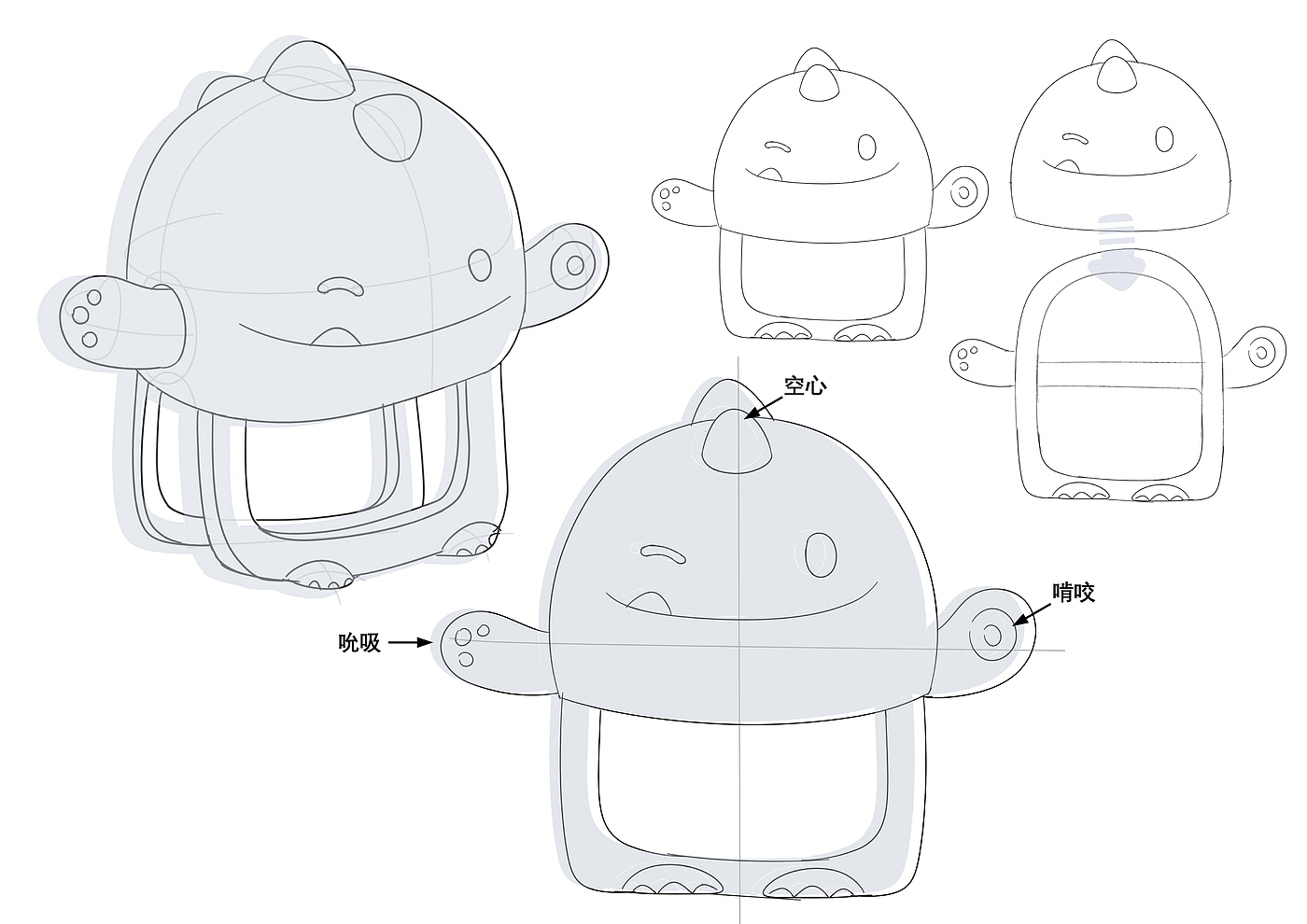 空心

啃咬

吮吸