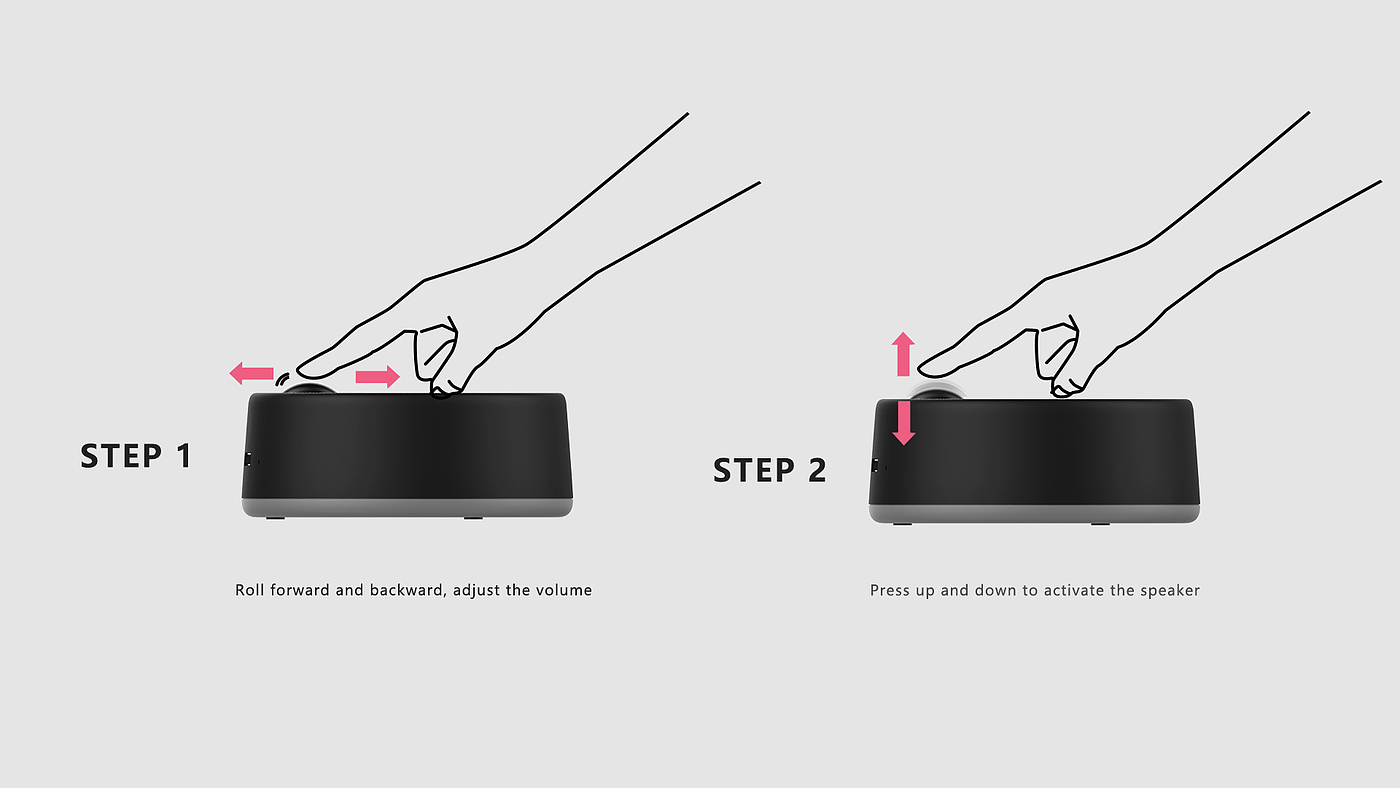 STEP 1

Roll forward and backward, adjust the volume

STEP 2

Press up and down to activate the speaker