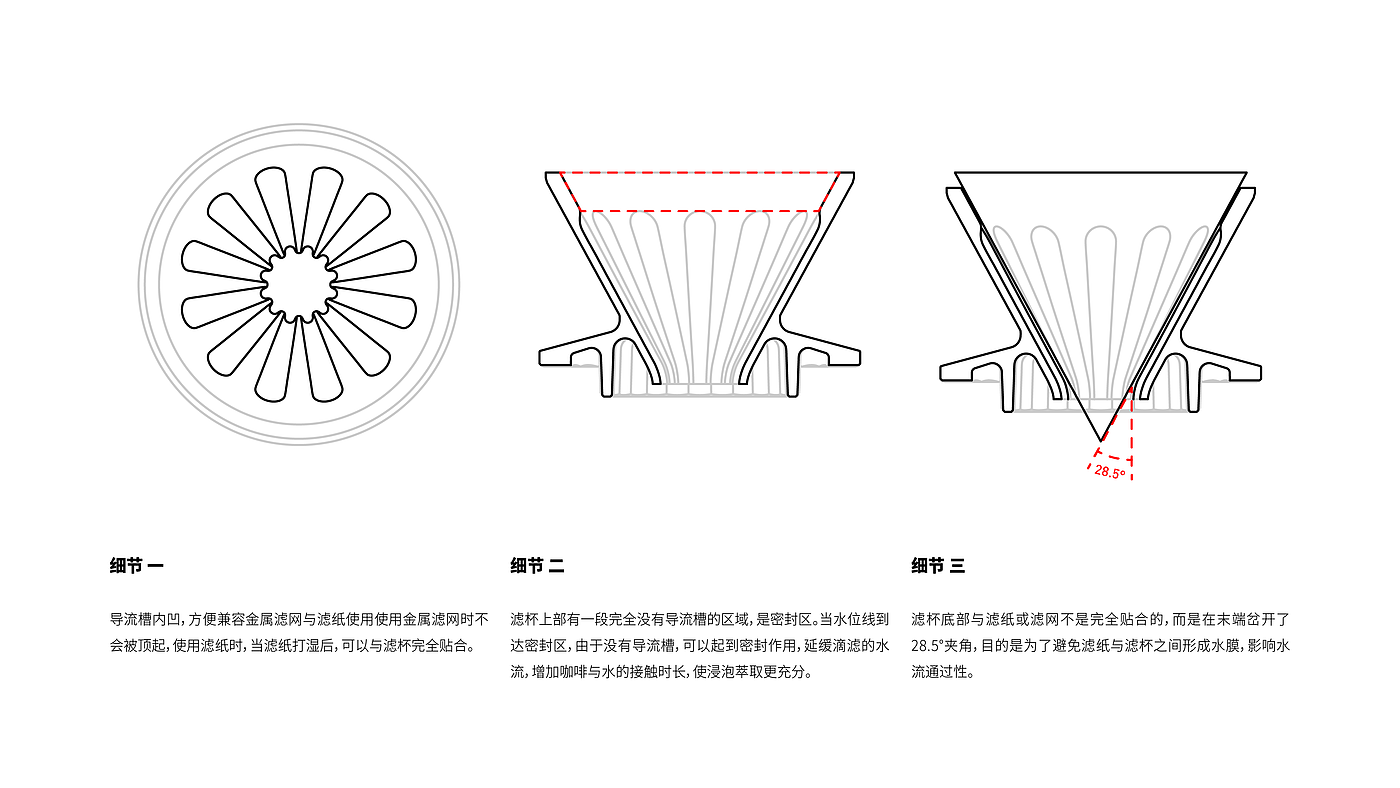 28.5°

细节 一

导流槽内凹，方便兼容金属滤网与滤纸使用使用金属滤网时不会被顶起，使用滤纸时，当滤纸打湿后，可以与滤杯完全贴合。

细节 二

滤杯上部有一段完全没有导流槽的区域，是密封区。当水位线到达密封区，由于没有导流槽，可以起到密封作用，延缓滴滤的水流，增加咖啡与水的接触时长，使浸泡萃取更充分。

细节 三

滤杯底部与滤纸或滤网不是完全贴合的，而是在末端岔开了28.5°夹角，目的是为了避免滤纸与滤杯之间形成水膜，影响水流通过性。