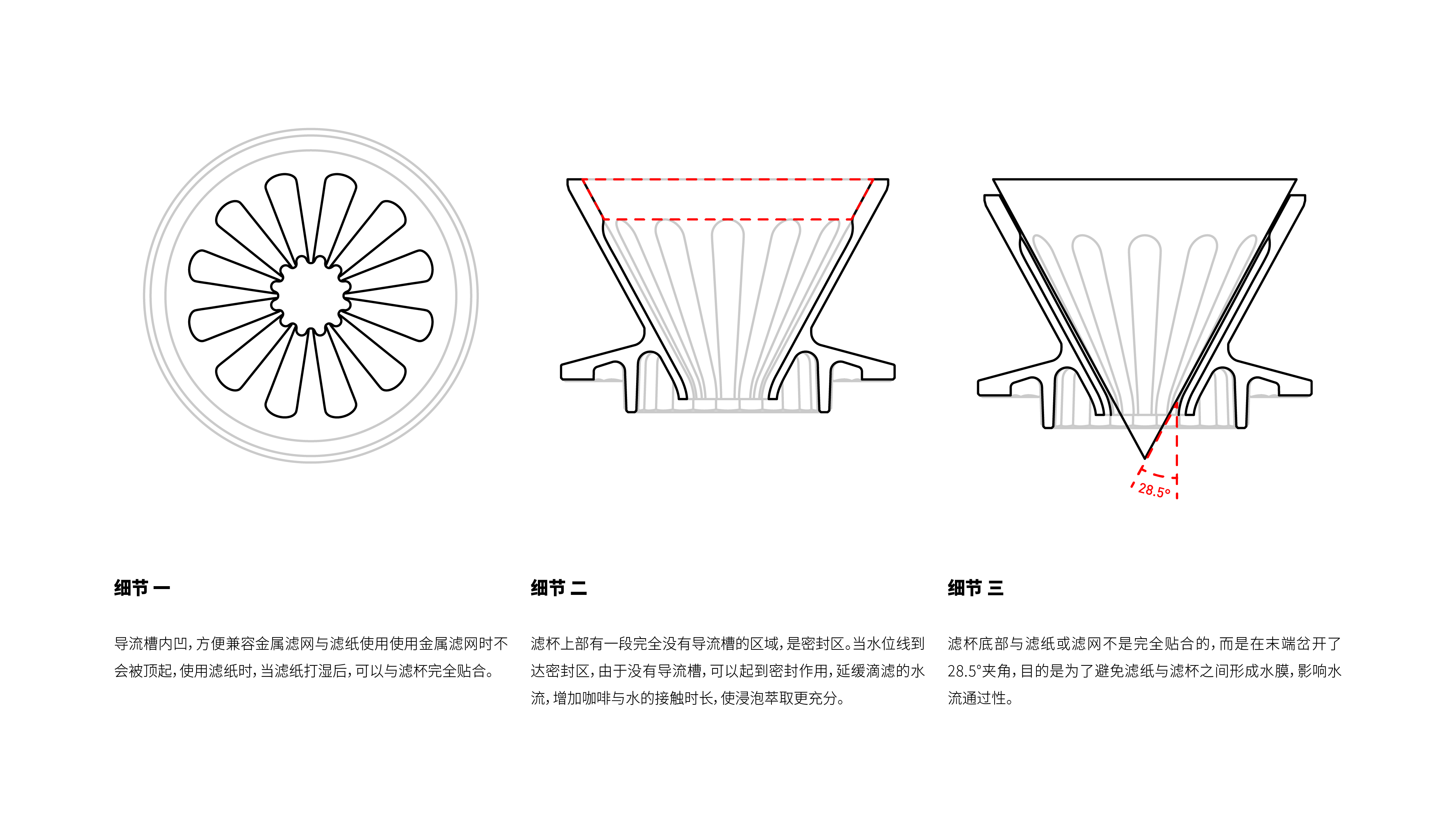 28.5°

细节 一

导流槽内凹，方便兼容金属滤网与滤纸使用使用金属滤网时不会被顶起，使用滤纸时，当滤纸打湿后，可以与滤杯完全贴合。

细节 二

滤杯上部有一段完全没有导流槽的区域，是密封区。当水位线到达密封区，由于没有导流槽，可以起到密封作用，延缓滴滤的水流，增加咖啡与水的接触时长，使浸泡萃取更充分。

细节 三

滤杯底部与滤纸或滤网不是完全贴合的，而是在末端岔开了28.5°夹角，目的是为了避免滤纸与滤杯之间形成水膜，影响水流通过性。