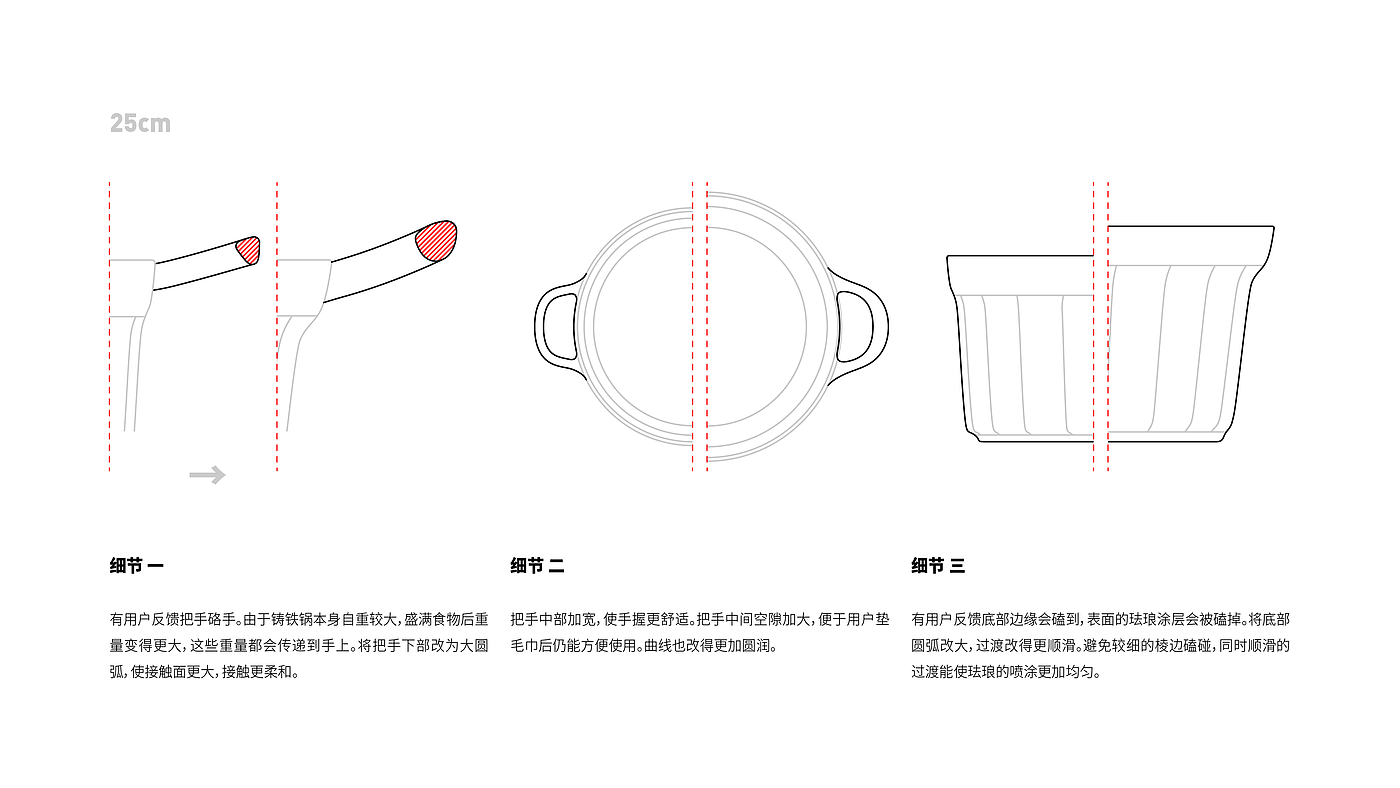 25cm

细节 一

有用户反馈把手硌手。由于铸铁锅本身自重较大，盛满食物后重量变得更大，这些重量都会传递到手上。将把手下部改为大圆弧，使接触面更大，接触更柔和。

细节 二

把手中部加宽，使手握更舒适。把手中间空隙加大，便于用户垫毛巾后仍能方便使用。曲线也改得更加圆润。

细节 三

有用户反馈底部边缘会磕到，表面的珐琅涂层会被磕掉。将底部圆弧改大，过渡改得更顺滑。避免较细的棱边磕碰，同时顺滑的过渡能使珐琅的喷涂更加均匀。