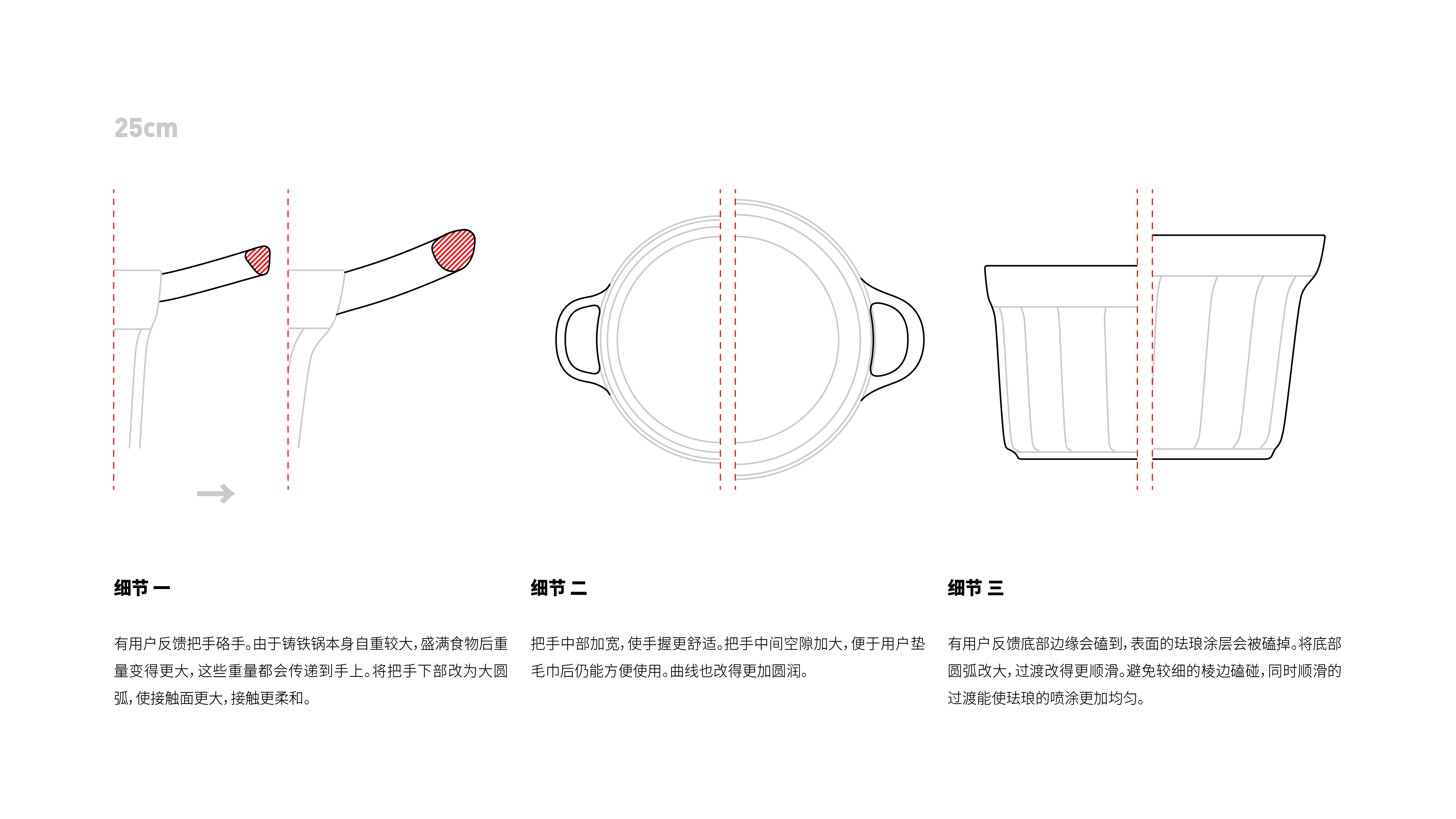 25cm

细节 一

有用户反馈把手硌手。由于铸铁锅本身自重较大，盛满食物后重量变得更大，这些重量都会传递到手上。将把手下部改为大圆弧，使接触面更大，接触更柔和。

细节 二

把手中部加宽，使手握更舒适。把手中间空隙加大，便于用户垫毛巾后仍能方便使用。曲线也改得更加圆润。

细节 三

有用户反馈底部边缘会磕到，表面的珐琅涂层会被磕掉。将底部圆弧改大，过渡改得更顺滑。避免较细的棱边磕碰，同时顺滑的过渡能使珐琅的喷涂更加均匀。