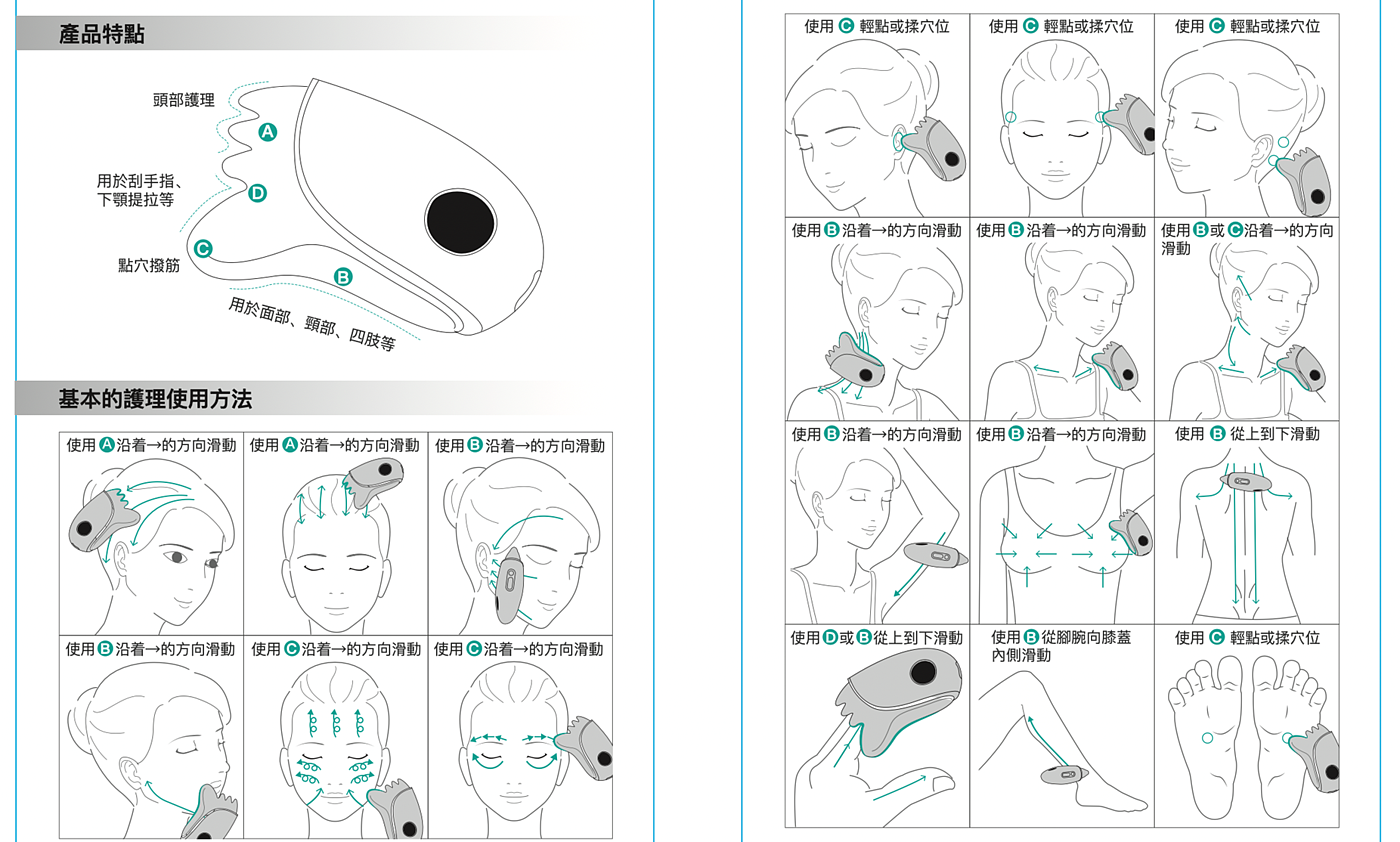 產品特點

頭部護理
A
用於刮手指、下顎提拉等
D
點穴撥筋
C
B
用於面部、頸部、四肢等

基本的護理使用方法

| 使用 A 沿着→的方向滑動 | 使用 A 沿着→的方向滑動 | 使用 B 沿着→的方向滑動 |
|---|---|---|
| 使用 B 沿着→的方向滑動 | 使用 C 沿着→的方向滑動 | 使用 C 沿着→的方向滑動 |

| 使用 C 輕點或揉穴位 | 使用 C 輕點或揉穴位 | 使用 C 輕點或揉穴位 |
|---|---|---|
| 使用 B 沿着→的方向滑動 | 使用 B 沿着→的方向滑動 | 使用 B 或 C 沿着→的方向滑動 |
| 使用 B 沿着→的方向滑動 | 使用 B 沿着→的方向滑動 | 使用 B 從上到下滑動 |
| 使用 D 或 B 從上到下滑動 | 使用 B 從腳腕向膝蓋內側滑動 | 使用 C 輕點或揉穴位 |