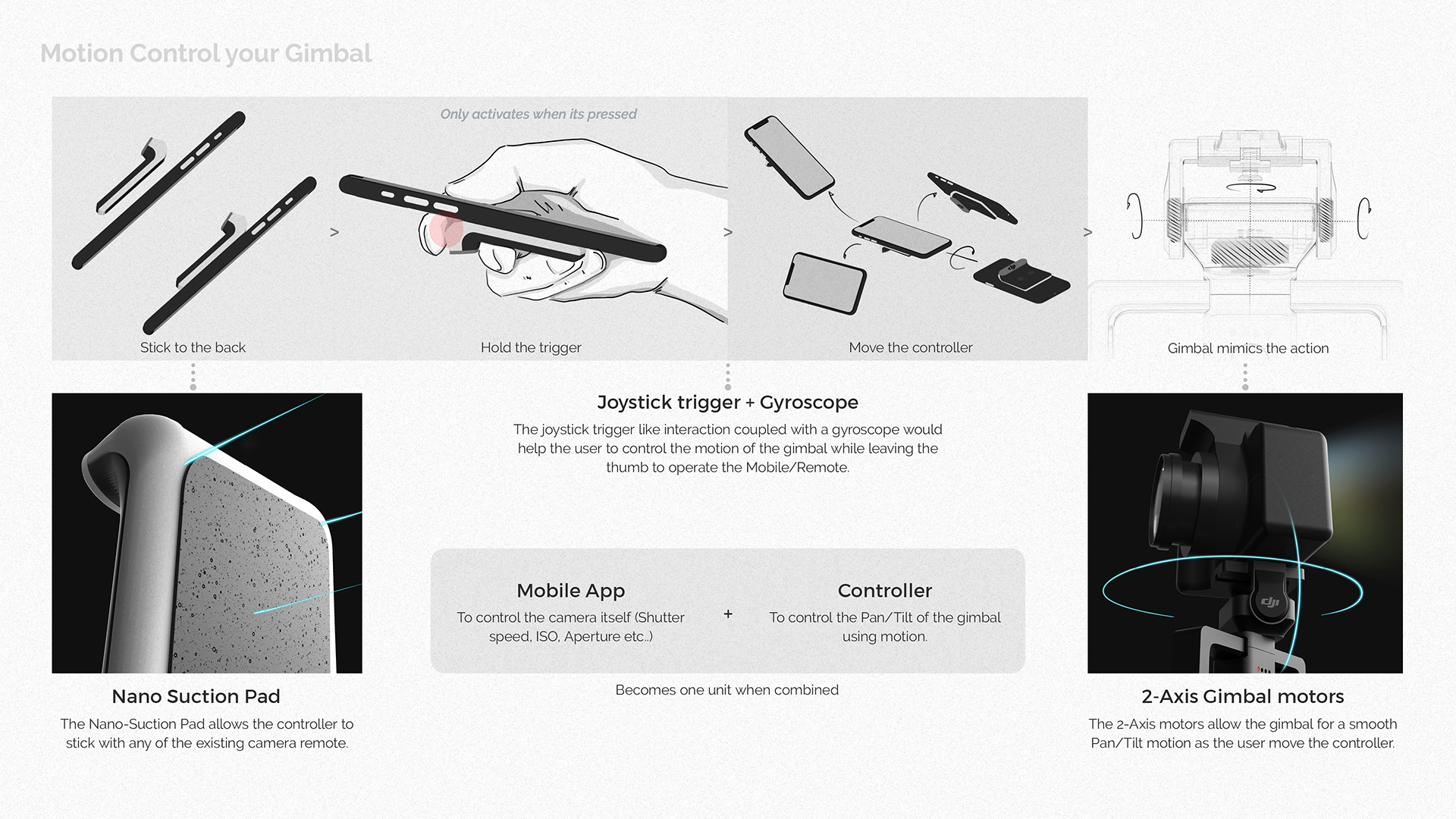 Motion Control your Gimbal

Only activates when its pressed

Stick to the back

>

Hold the trigger

>

Move the controller

>

Gimbal mimics the action

Joystick trigger + Gyroscope

The joystick trigger like interaction coupled with a gyroscope would help the user to control the motion of the gimbal while leaving the thumb to operate the Mobile/Remote.

Mobile App

To control the camera itself (Shutter speed, ISO, Aperture etc..)

+

Controller

To control the Pan/Tilt of the gimbal using motion.

Becomes one unit when combined

Nano Suction Pad

The Nano-Suction Pad allows the controller to stick with any of the existing camera remote.

dji

2-Axis Gimbal motors

The 2-Axis motors allow the gimbal for a smooth Pan/Tilt motion as the user move the controller.