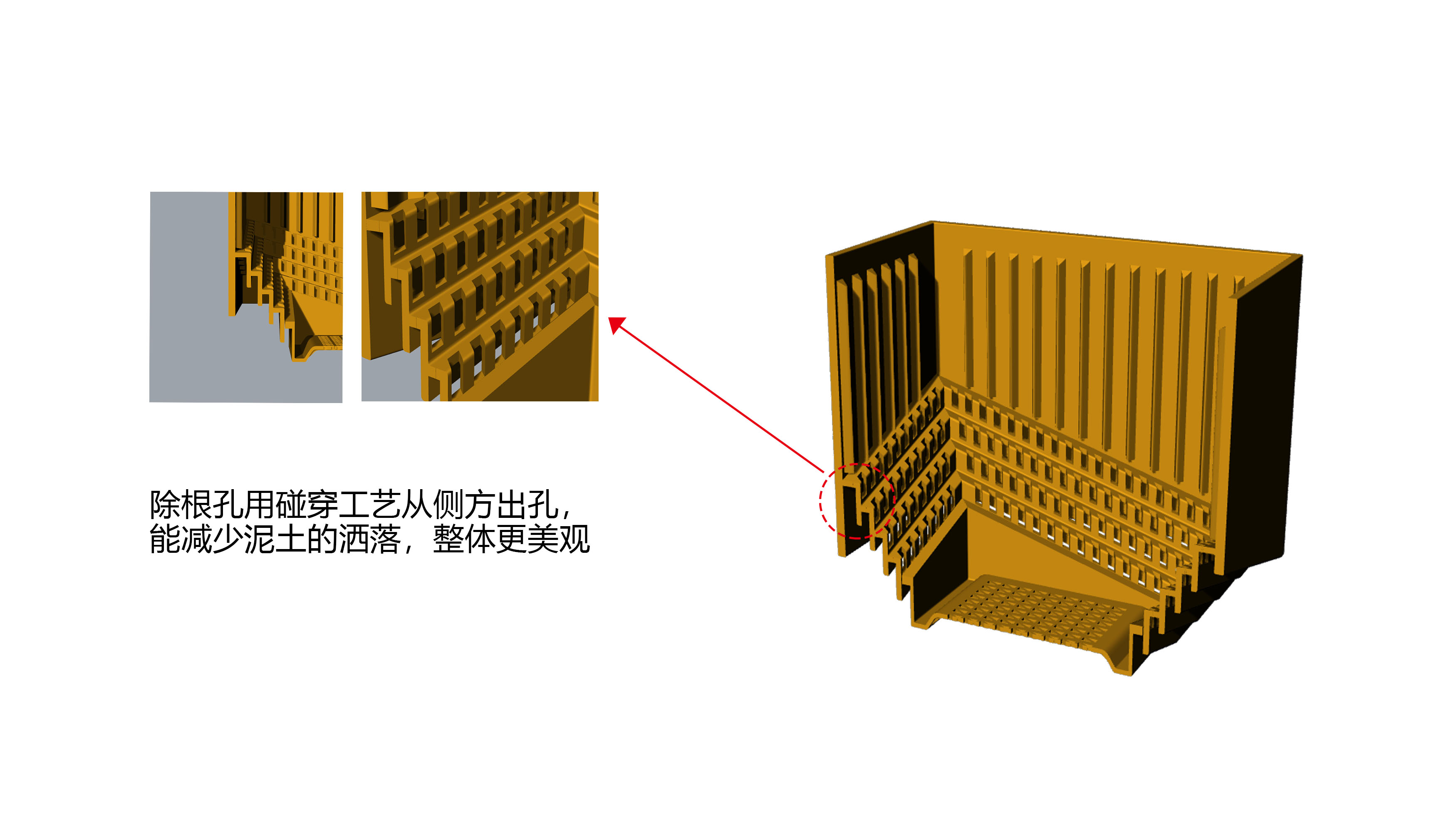 除根孔用碰穿工艺从侧方出孔，能减少泥土的洒落，整体更美观