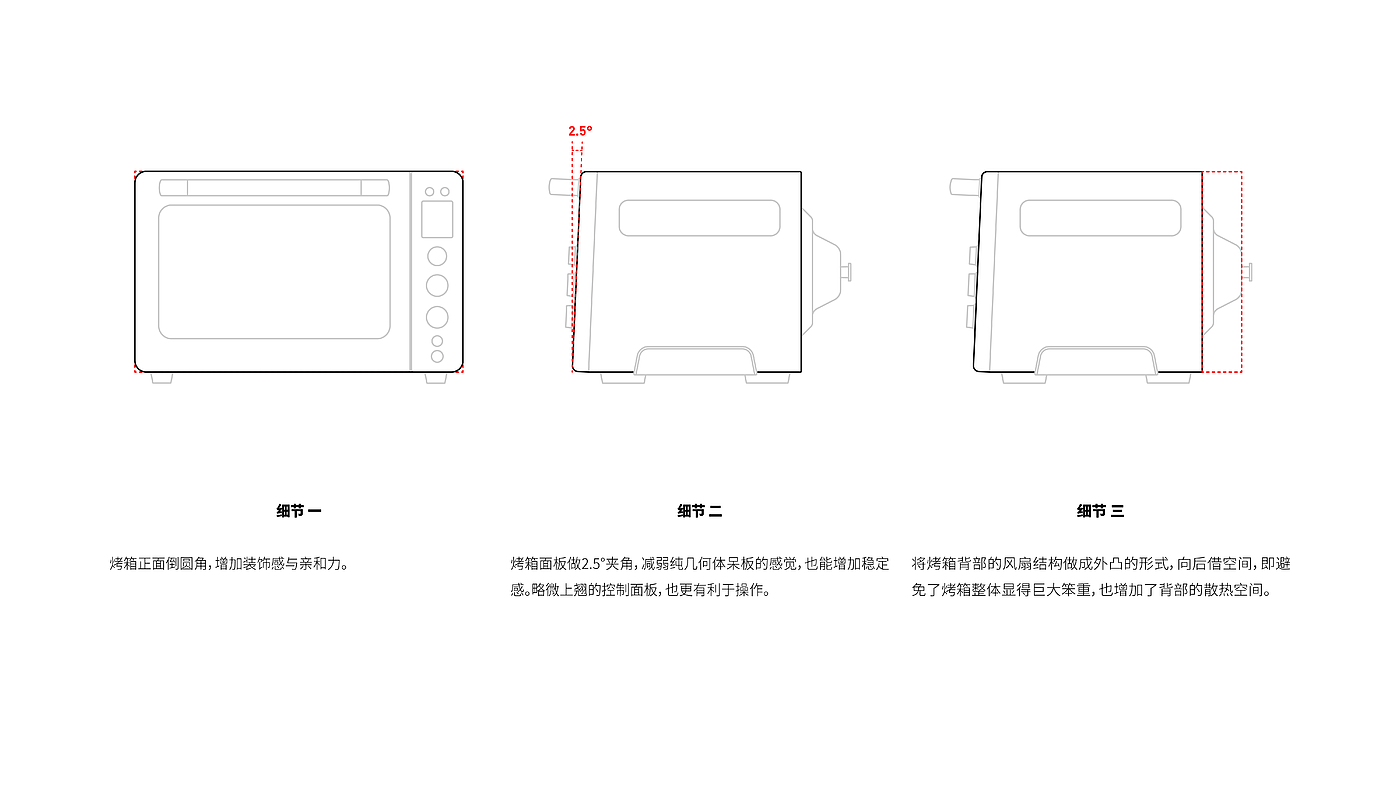 2.5°

细节 一

烤箱正面倒圆角，增加装饰感与亲和力。

细节 二

烤箱面板做2.5°夹角，减弱纯几何体呆板的感觉，也能增加稳定感。略微上翘的控制面板，也更有利于操作。

细节 三

将烤箱背部的风扇结构做成外凸的形式，向后借空间，即避免了烤箱整体显得巨大笨重，也增加了背部的散热空间。