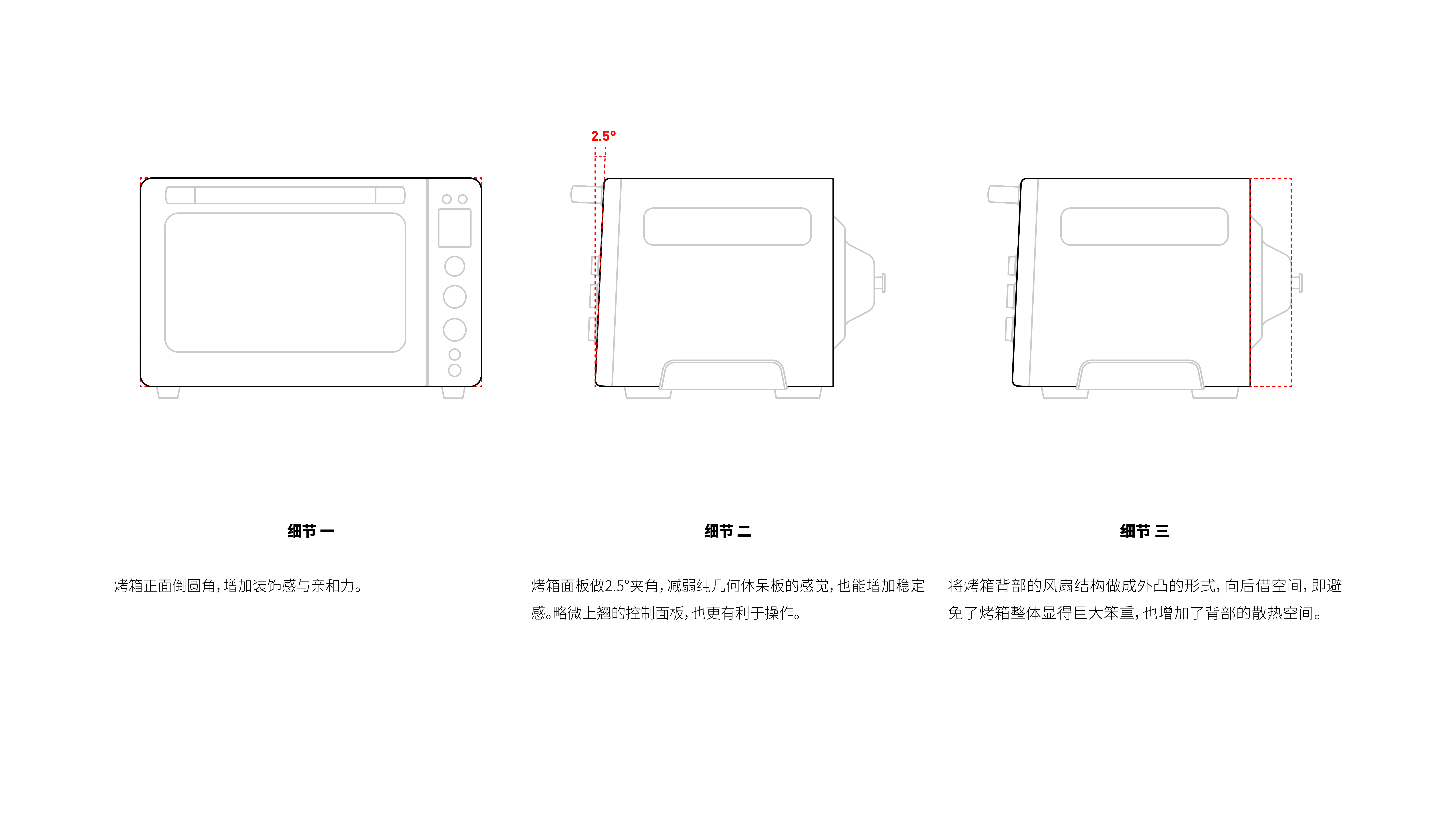 2.5°

细节 一

烤箱正面倒圆角，增加装饰感与亲和力。

细节 二

烤箱面板做2.5°夹角，减弱纯几何体呆板的感觉，也能增加稳定感。略微上翘的控制面板，也更有利于操作。

细节 三

将烤箱背部的风扇结构做成外凸的形式，向后借空间，即避免了烤箱整体显得巨大笨重，也增加了背部的散热空间。