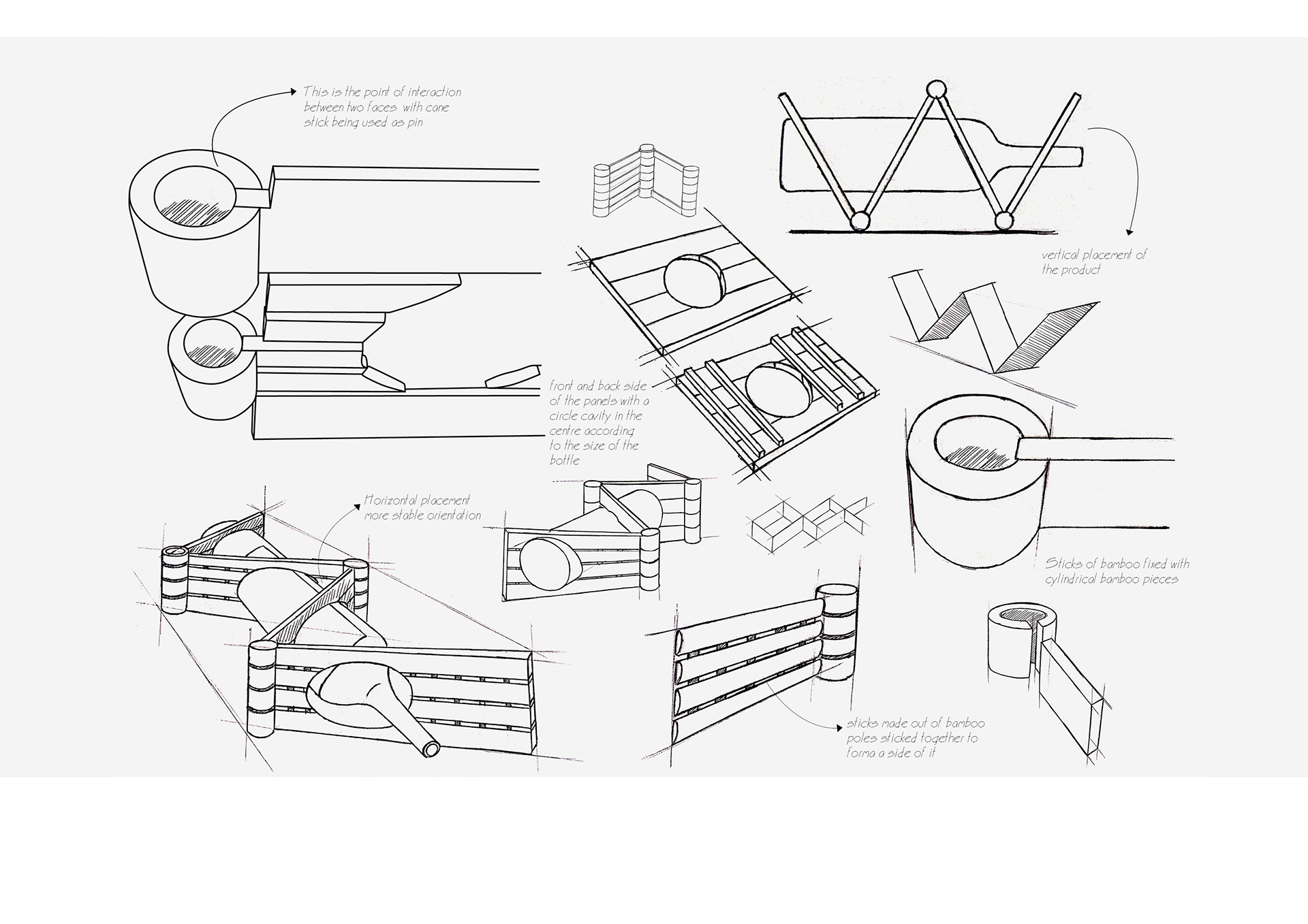 This is the point of interaction between two faces with cane stick being used as pin

vertical placement of the product

front and back side of the panels with a circle cavity in the centre according to the size of the bottle

Horizontal placement more stable orientation

Sticks of bamboo fixed with cylindrical bamboo pieces

sticks made out of bamboo poles sticked together to forma a side of it