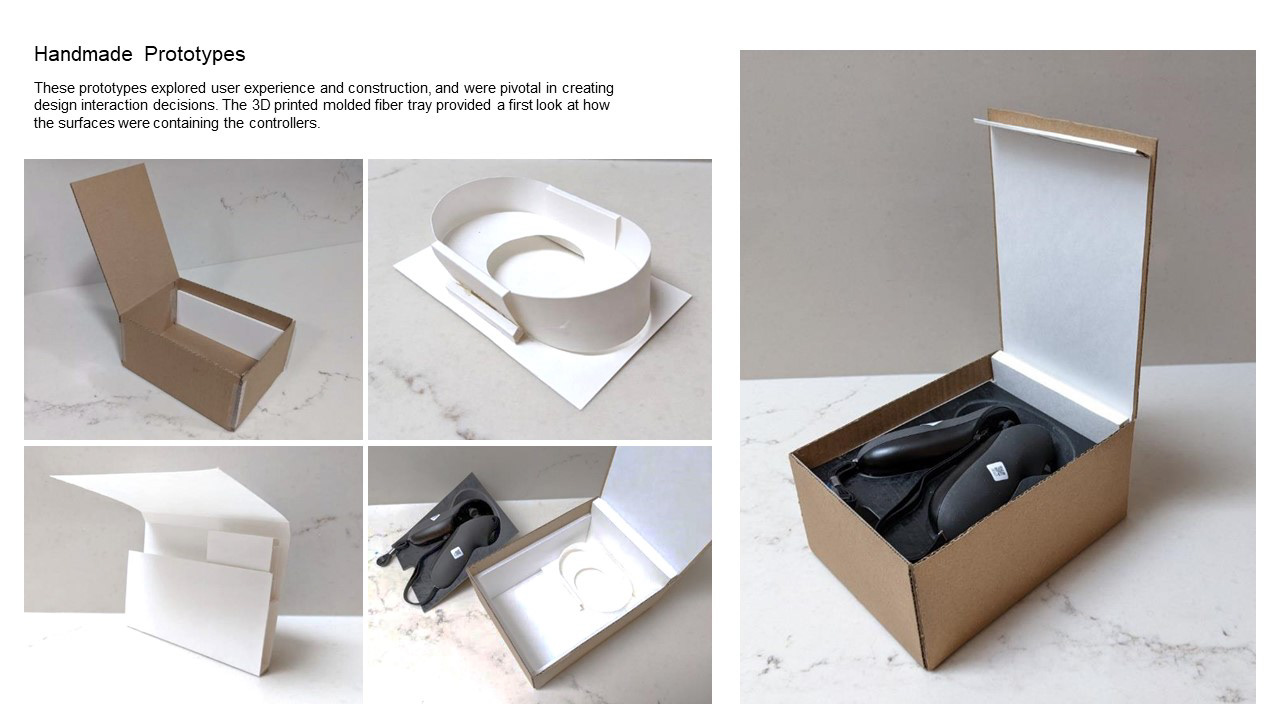 Handmade Prototypes

These prototypes explored user experience and construction, and were pivotal in creating design interaction decisions. The 3D printed molded fiber tray provided a first look at how the surfaces were containing the controllers.