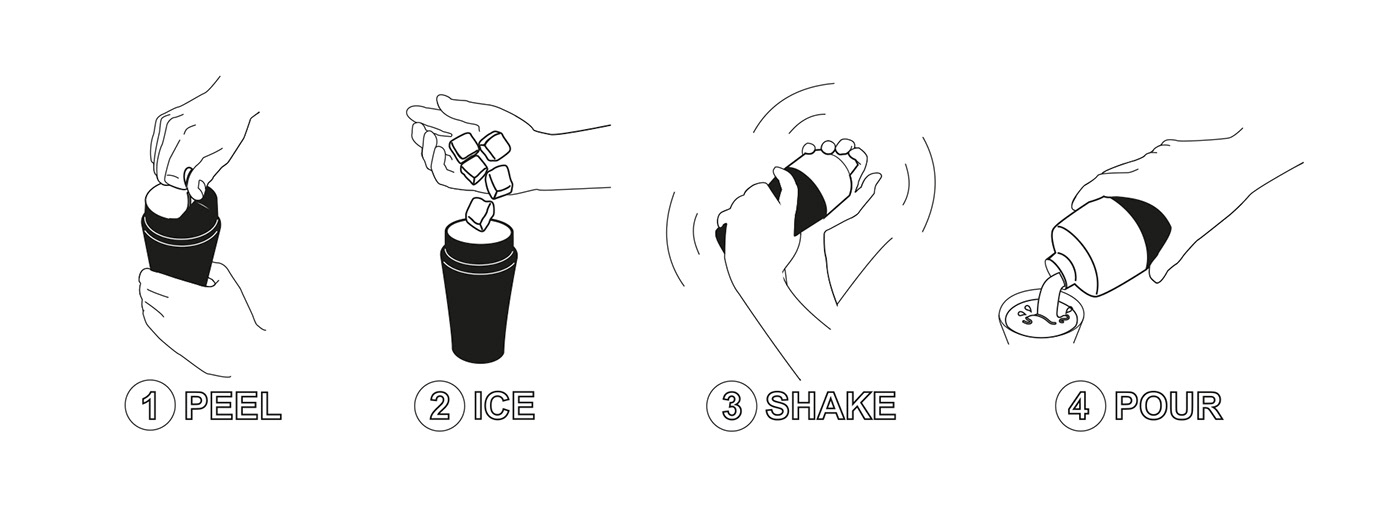 1 PEEL

2 ICE

3 SHAKE

4 POUR