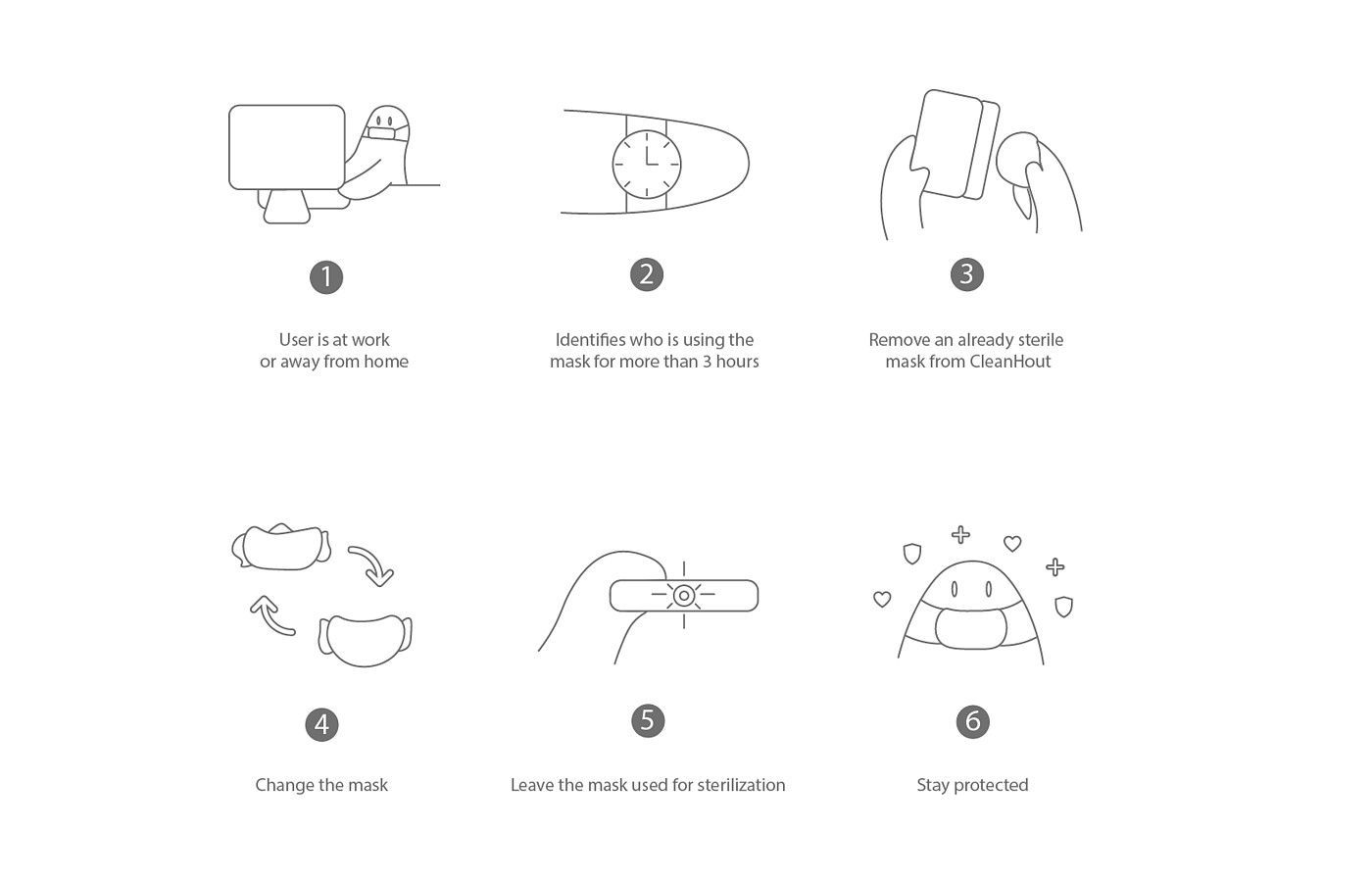 1

User is at work
or away from home

2

Identifies who is using the
mask for more than 3 hours

3

Remove an already sterile
mask from CleanHout

4

Change the mask

5

Leave the mask used for sterilization

6

Stay protected