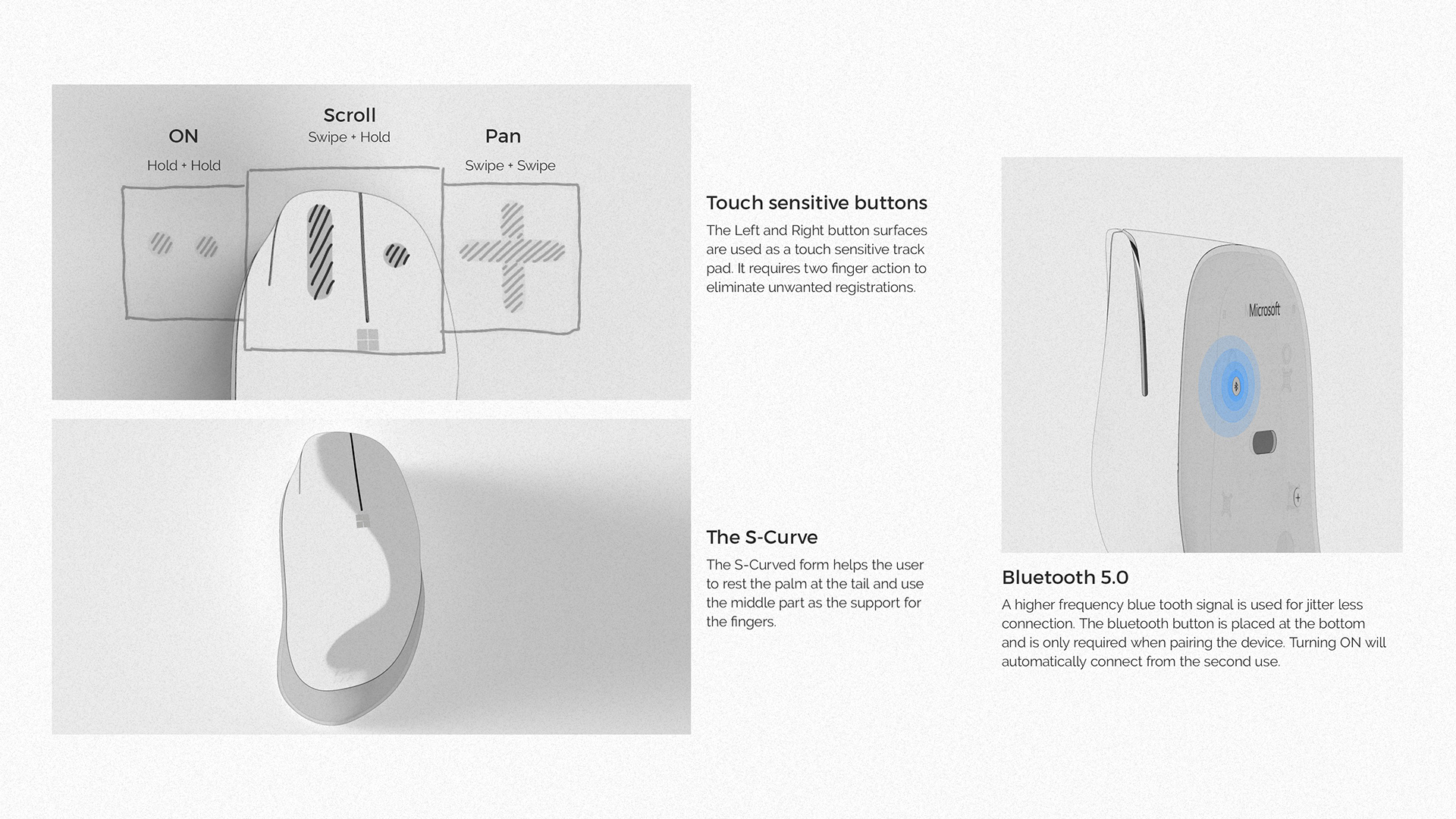 ON

Hold + Hold

Scroll

Swipe + Hold

Pan

Swipe + Swipe

Touch sensitive buttons

The Left and Right button surfaces are used as a touch sensitive track pad. It requires two finger action to eliminate unwanted registrations.

The S-Curve

The S-Curved form helps the user to rest the palm at the tail and use the middle part as the support for the fingers.

Microsoft

Bluetooth 5.0

A higher frequency blue tooth signal is used for jitter less connection. The bluetooth button is placed at the bottom and is only required when pairing the device. Turning ON will automatically connect from the second use.