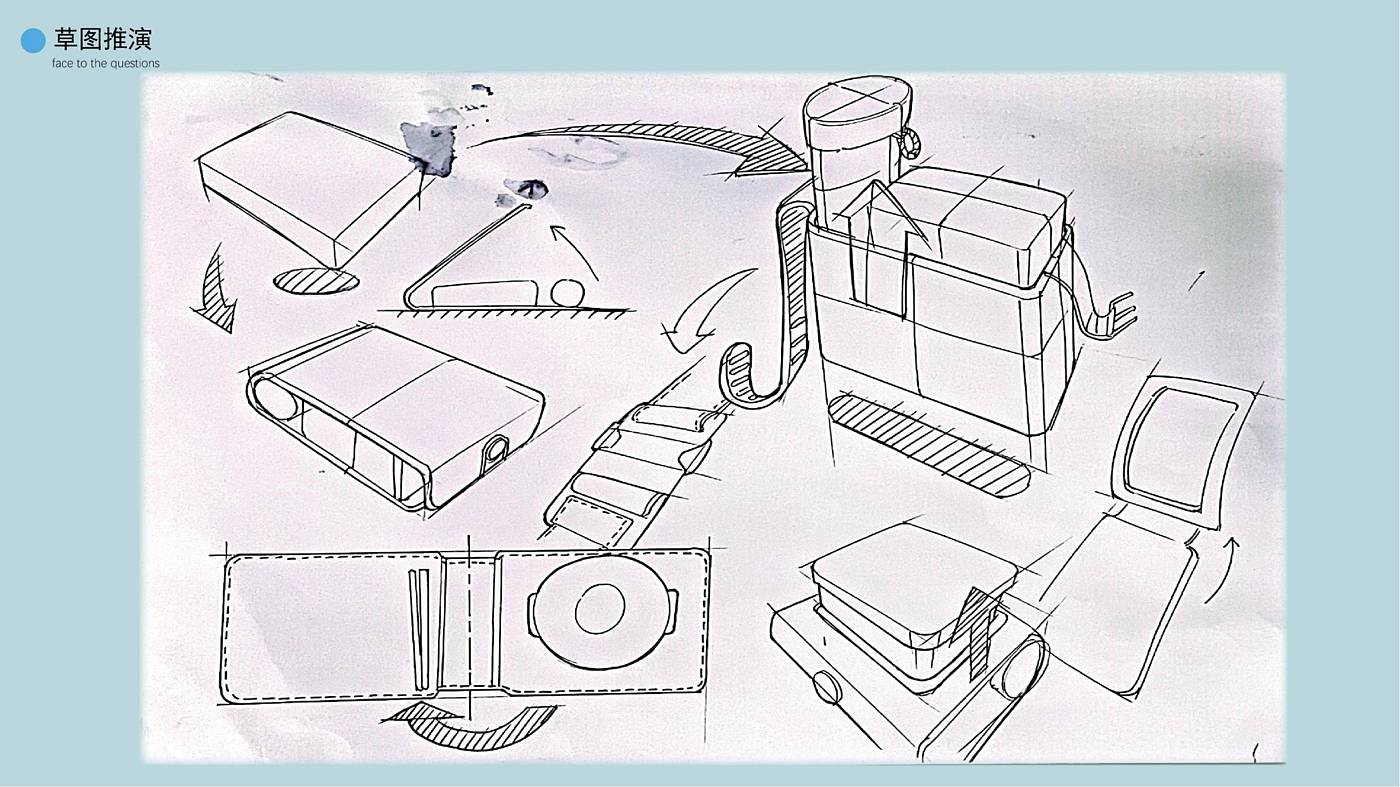 草图推演
face to the questions