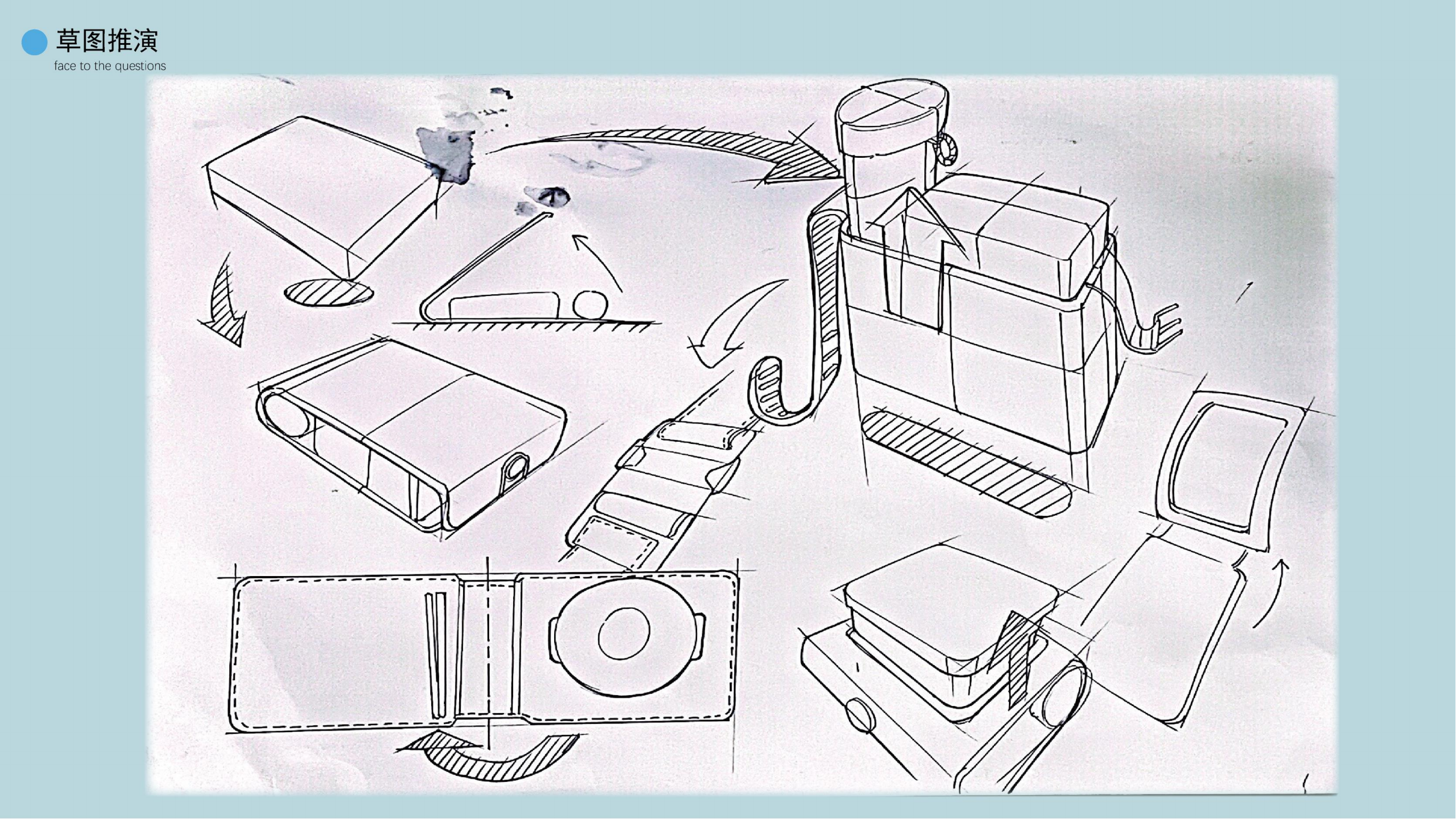 草图推演
face to the questions