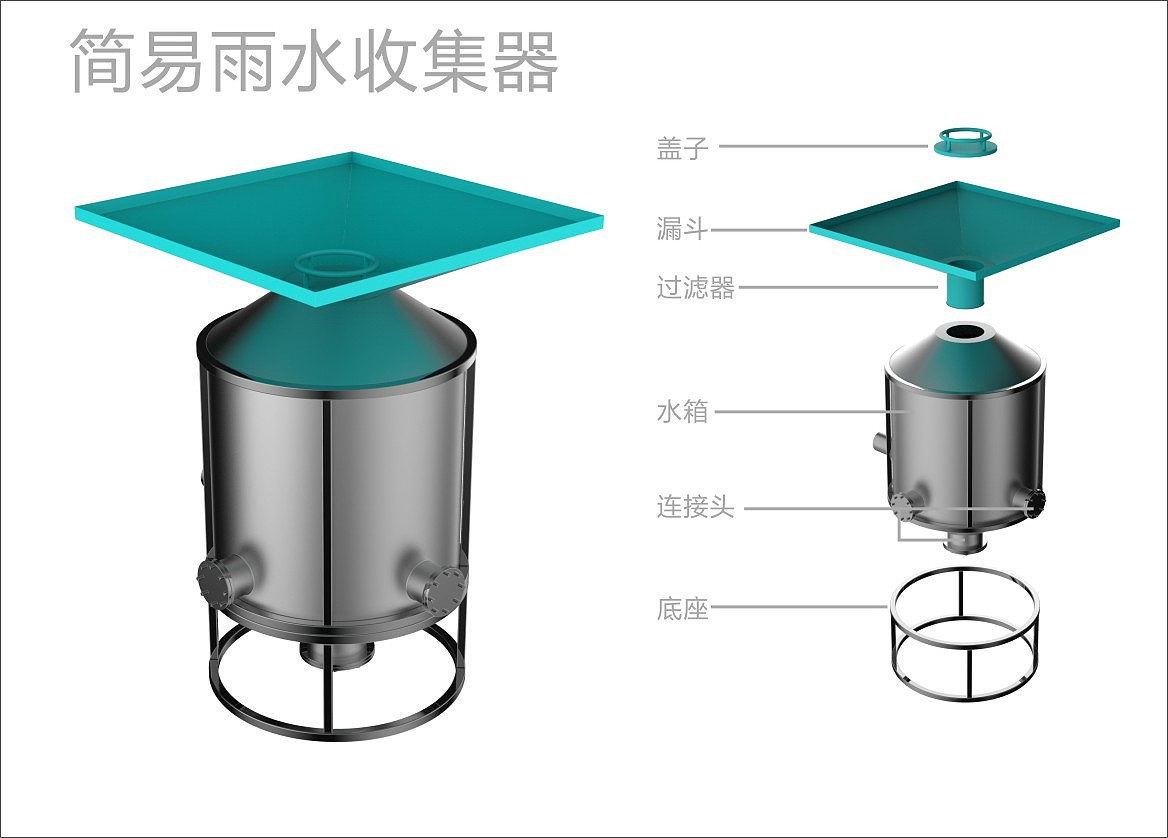 简易雨水收集器

盖子

漏斗

过滤器

水箱

连接头

底座