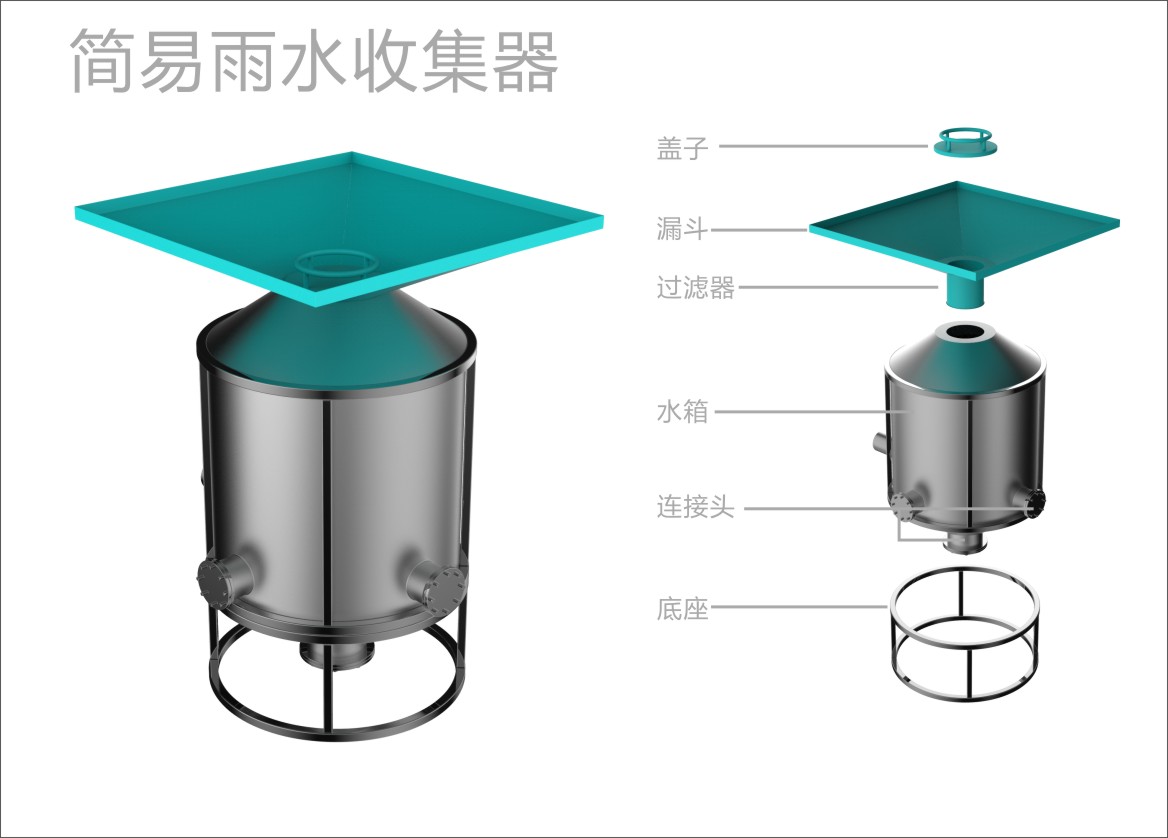 简易雨水收集器

盖子
漏斗
过滤器
水箱
连接头
底座