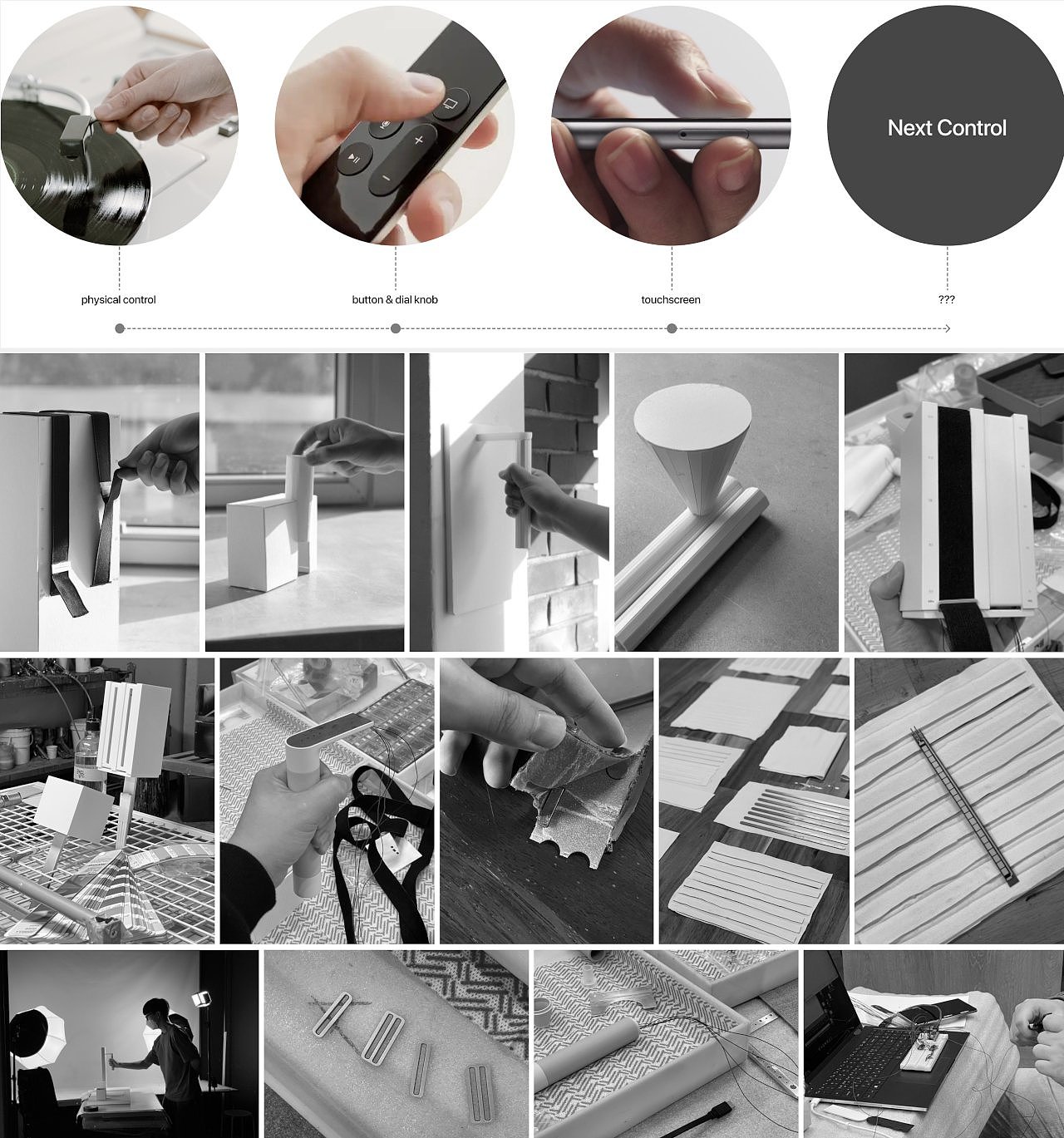 Next Control

physical control

button & dial knob

touchscreen

???