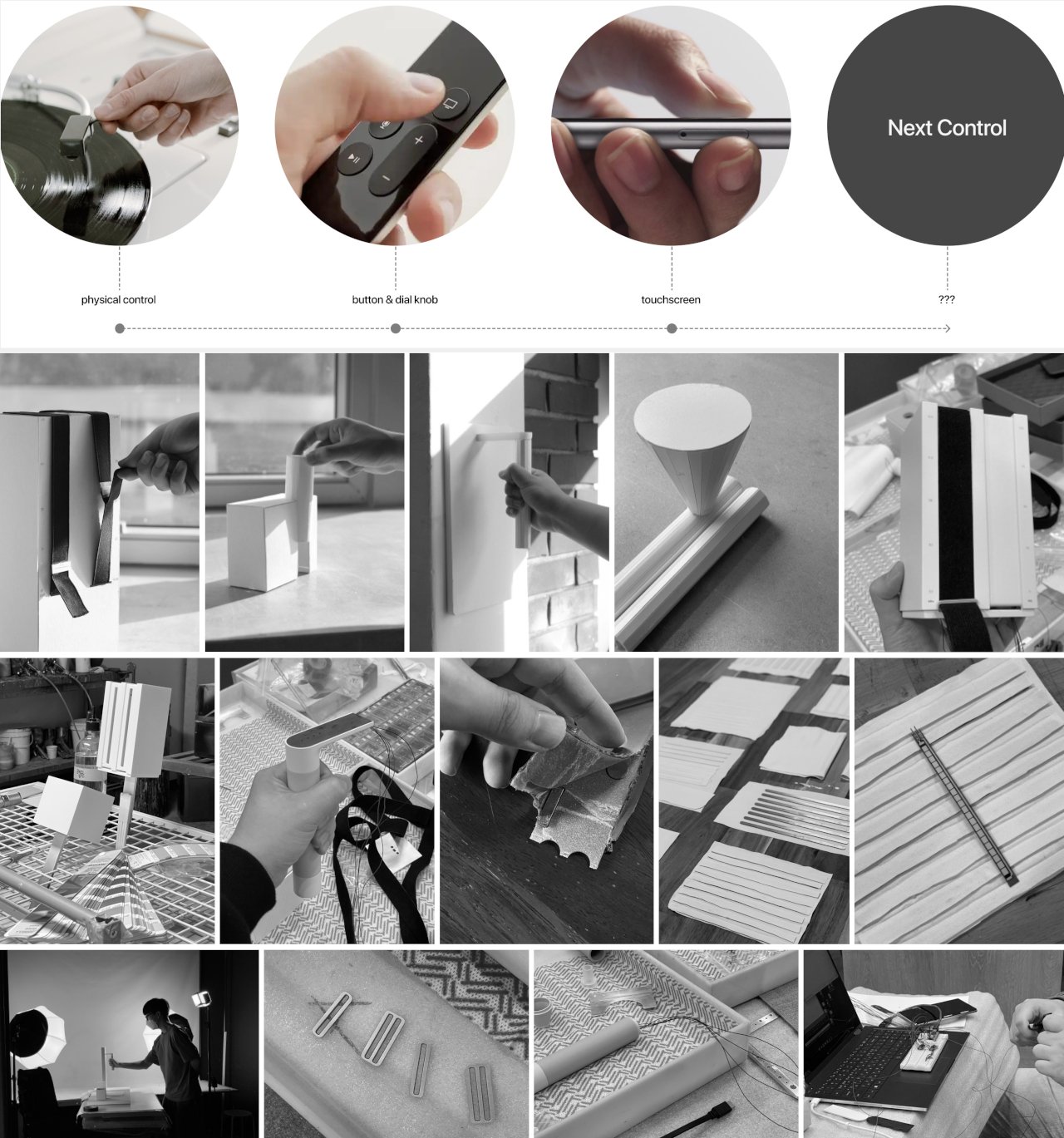 Next Control

physical control

button & dial knob

touchscreen

???