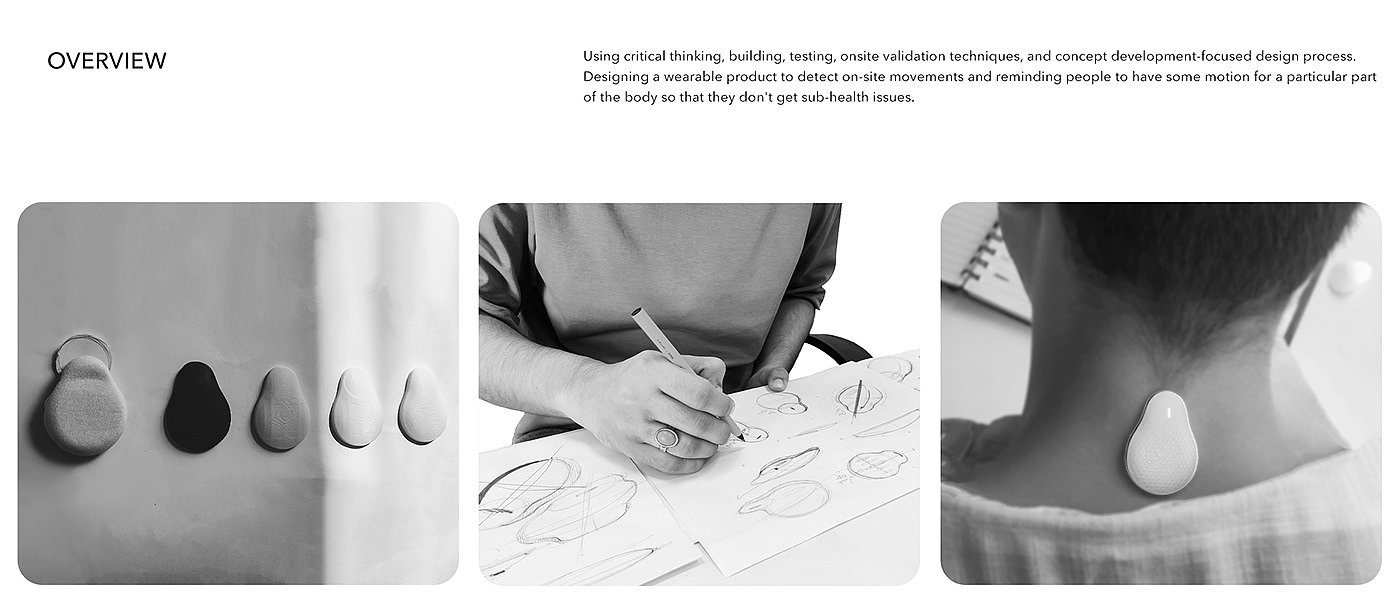 OVERVIEW

Using critical thinking, building, testing, onsite validation techniques, and concept development-focused design process. Designing a wearable product to detect on-site movements and reminding people to have some motion for a particular part of the body so that they don't get sub-health issues.