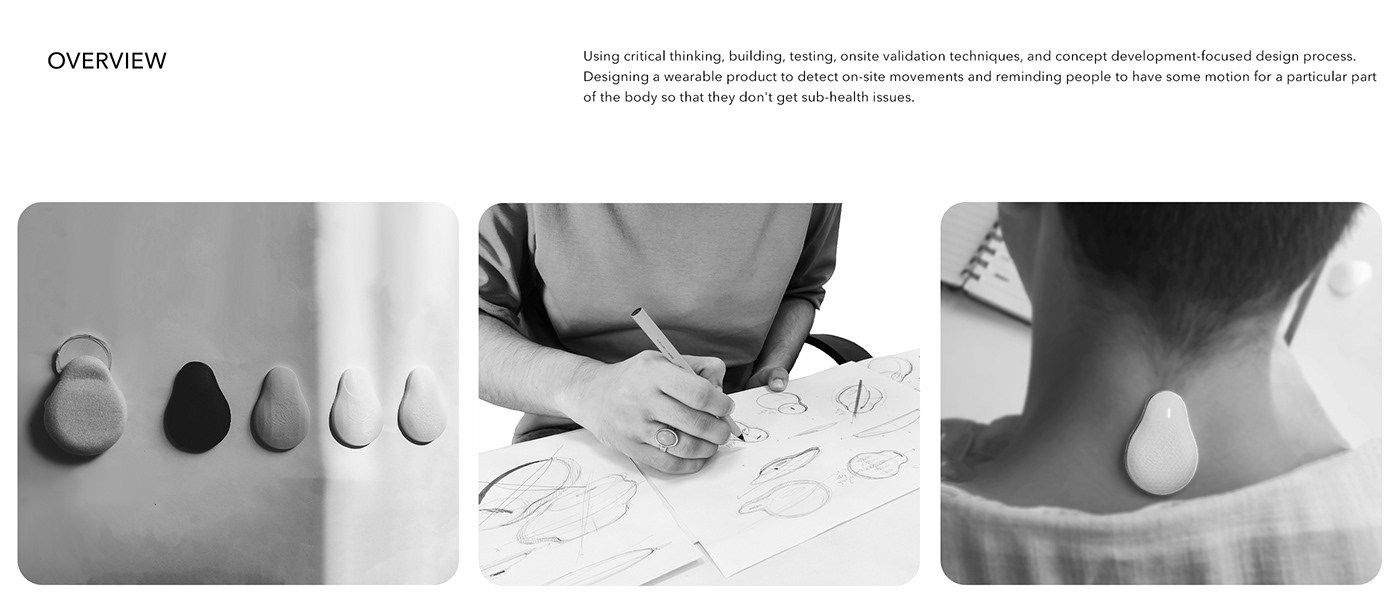 OVERVIEW

Using critical thinking, building, testing, onsite validation techniques, and concept development-focused design process. Designing a wearable product to detect on-site movements and reminding people to have some motion for a particular part of the body so that they don't get sub-health issues.