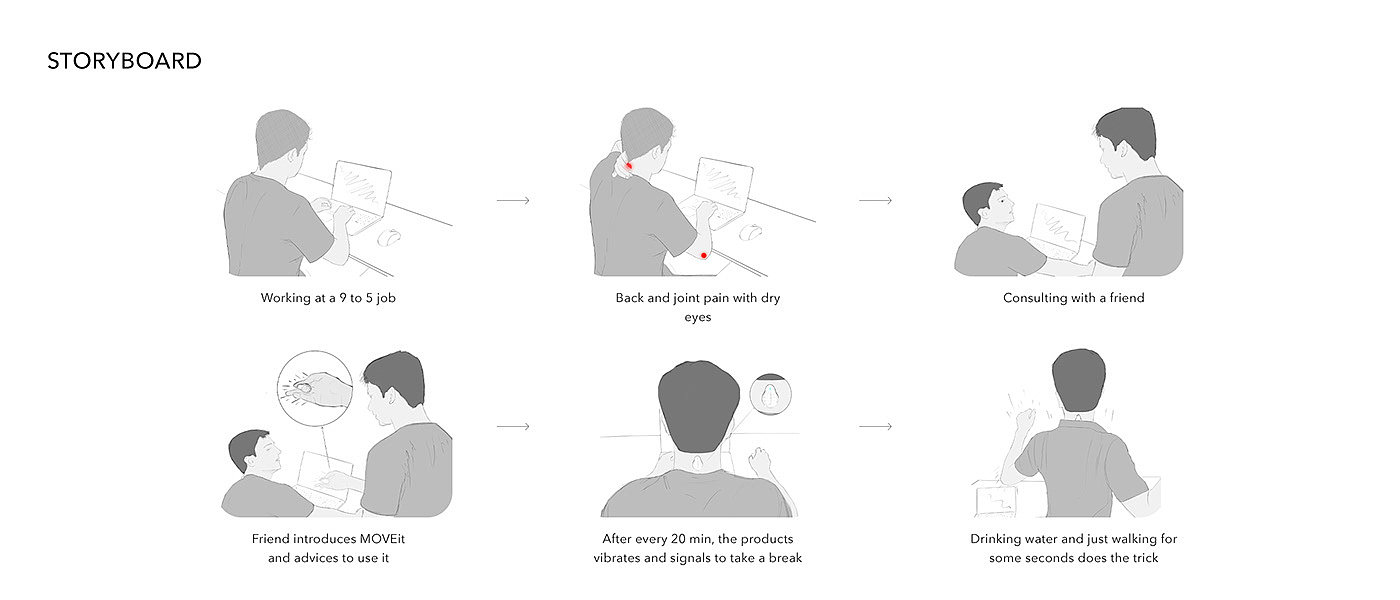 STORYBOARD

Working at a 9 to 5 job

Back and joint pain with dry eyes

Consulting with a friend

Friend introduces MOVEit and advices to use it

After every 20 min, the products vibrates and signals to take a break

Drinking water and just walking for some seconds does the trick