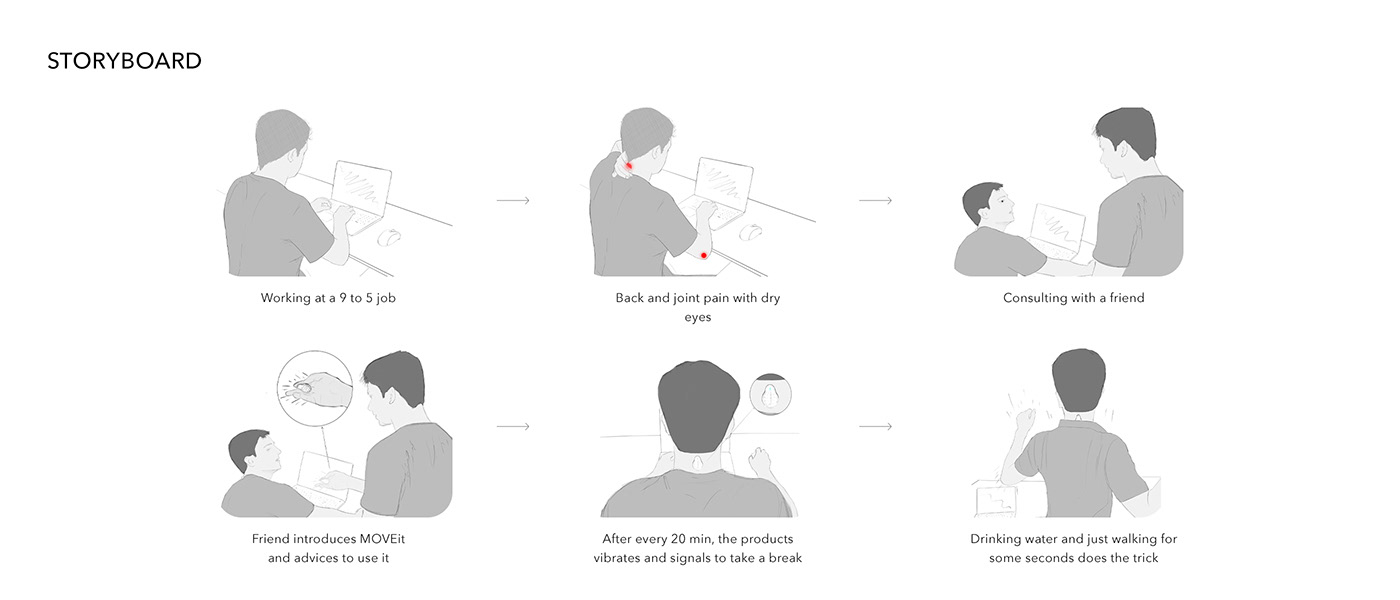 STORYBOARD

Working at a 9 to 5 job

Back and joint pain with dry eyes

Consulting with a friend

Friend introduces MOVEit and advices to use it

After every 20 min, the products vibrates and signals to take a break

Drinking water and just walking for some seconds does the trick