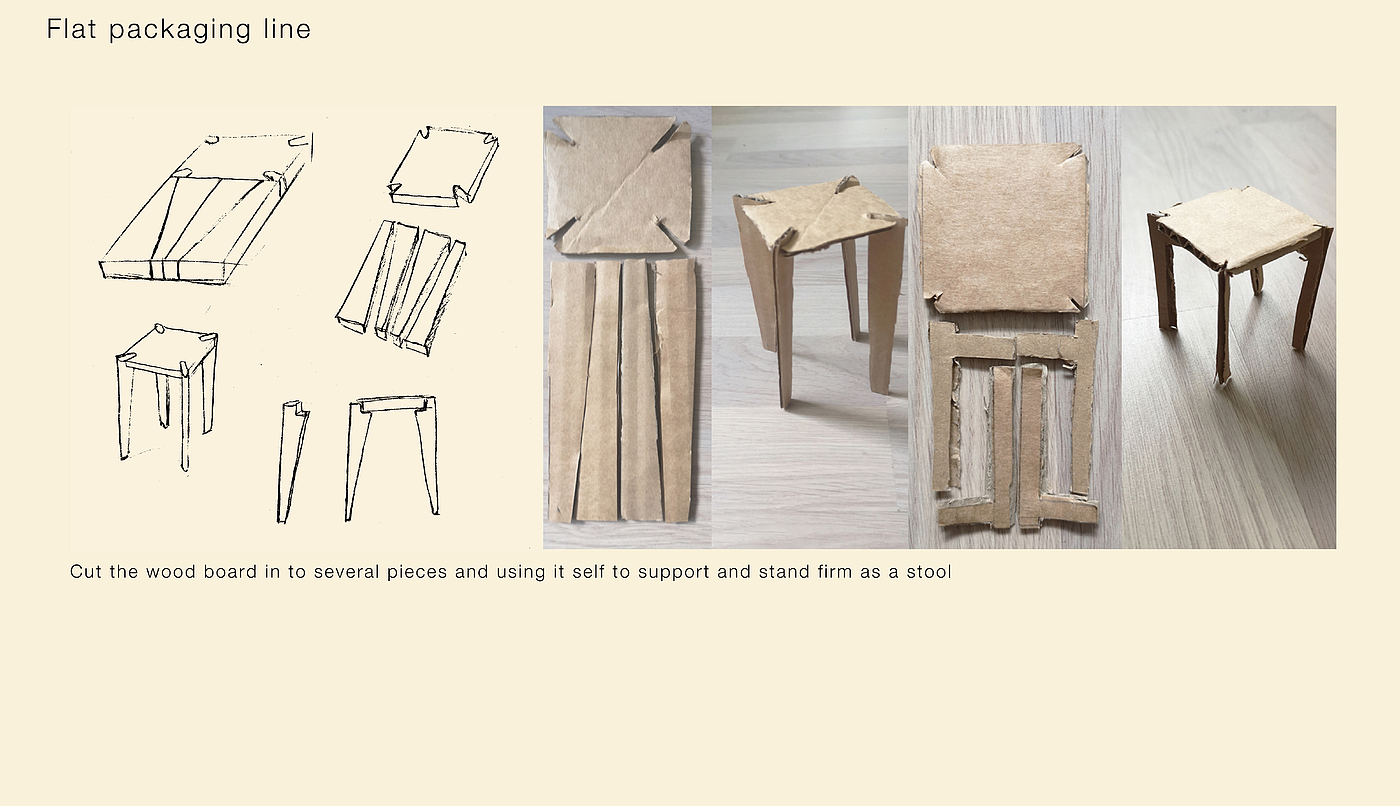 Flat packaging line

Cut the wood board in to several pieces and using it self to support and stand firm as a stool