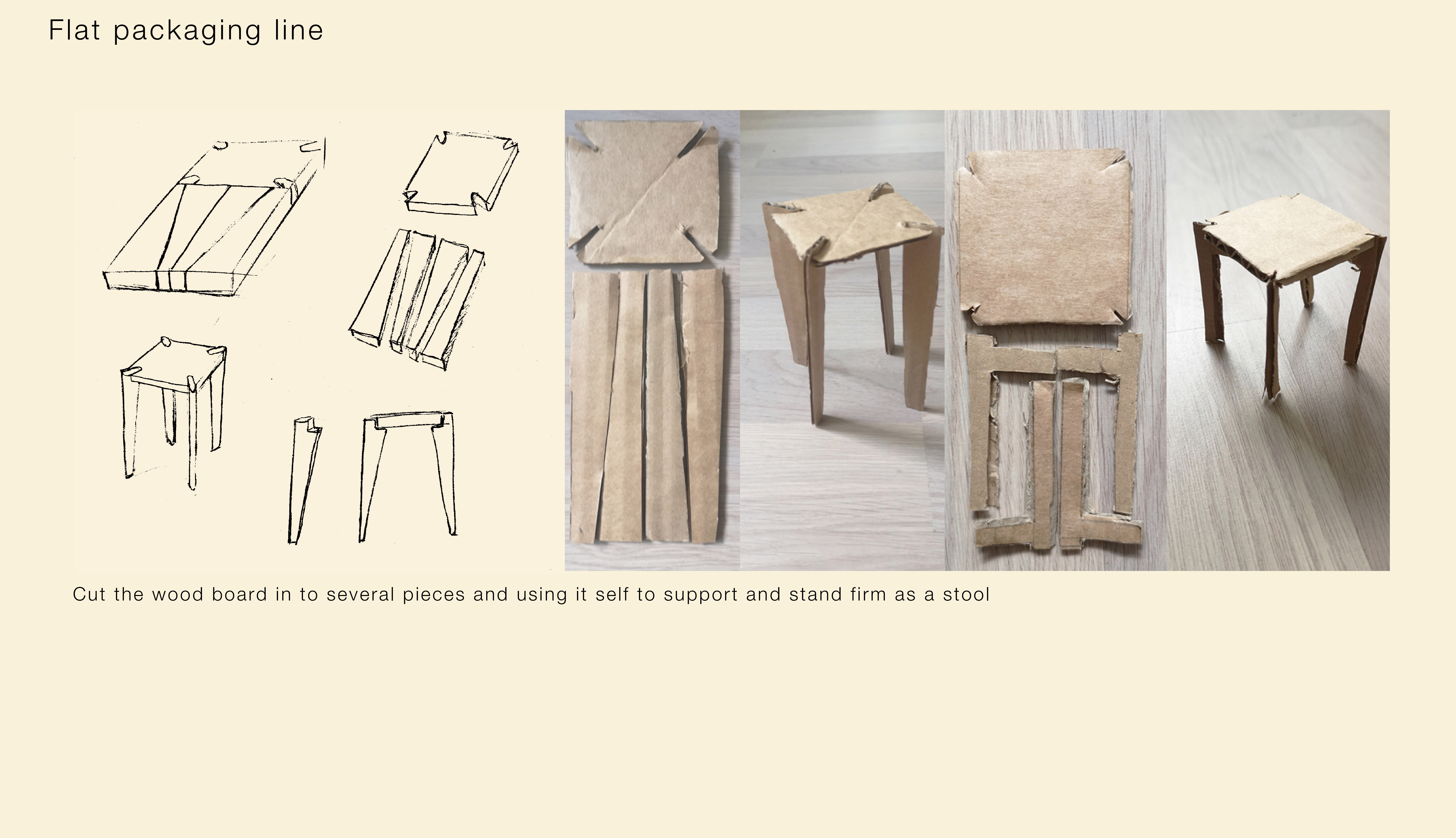 Flat packaging line

Cut the wood board in to several pieces and using it self to support and stand firm as a stool