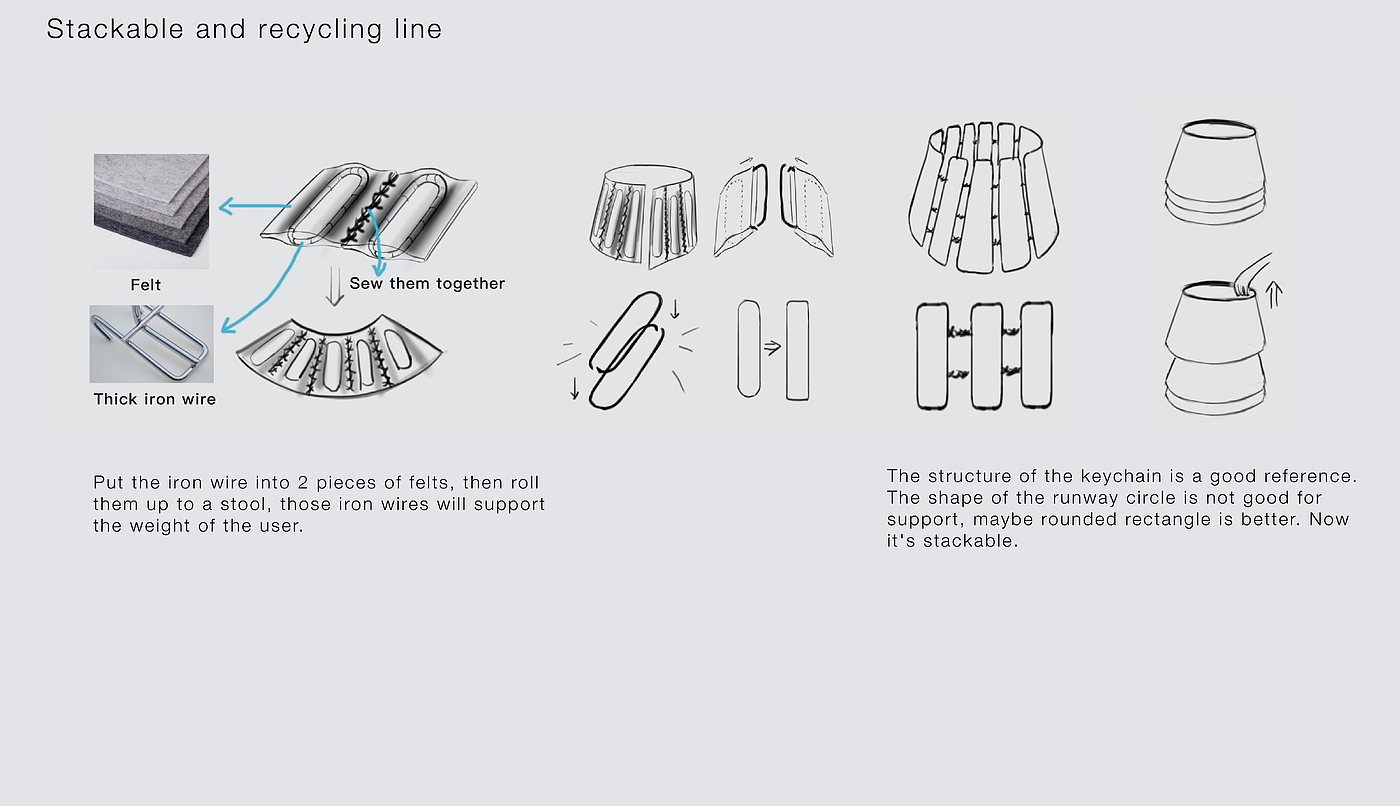 Stackable and recycling line

Felt

Sew them together

Thick iron wire

Put the iron wire into 2 pieces of felts, then roll them up to a stool, those iron wires will support the weight of the user.

The structure of the keychain is a good reference. The shape of the runway circle is not good for support, maybe rounded rectangle is better. Now it's stackable.