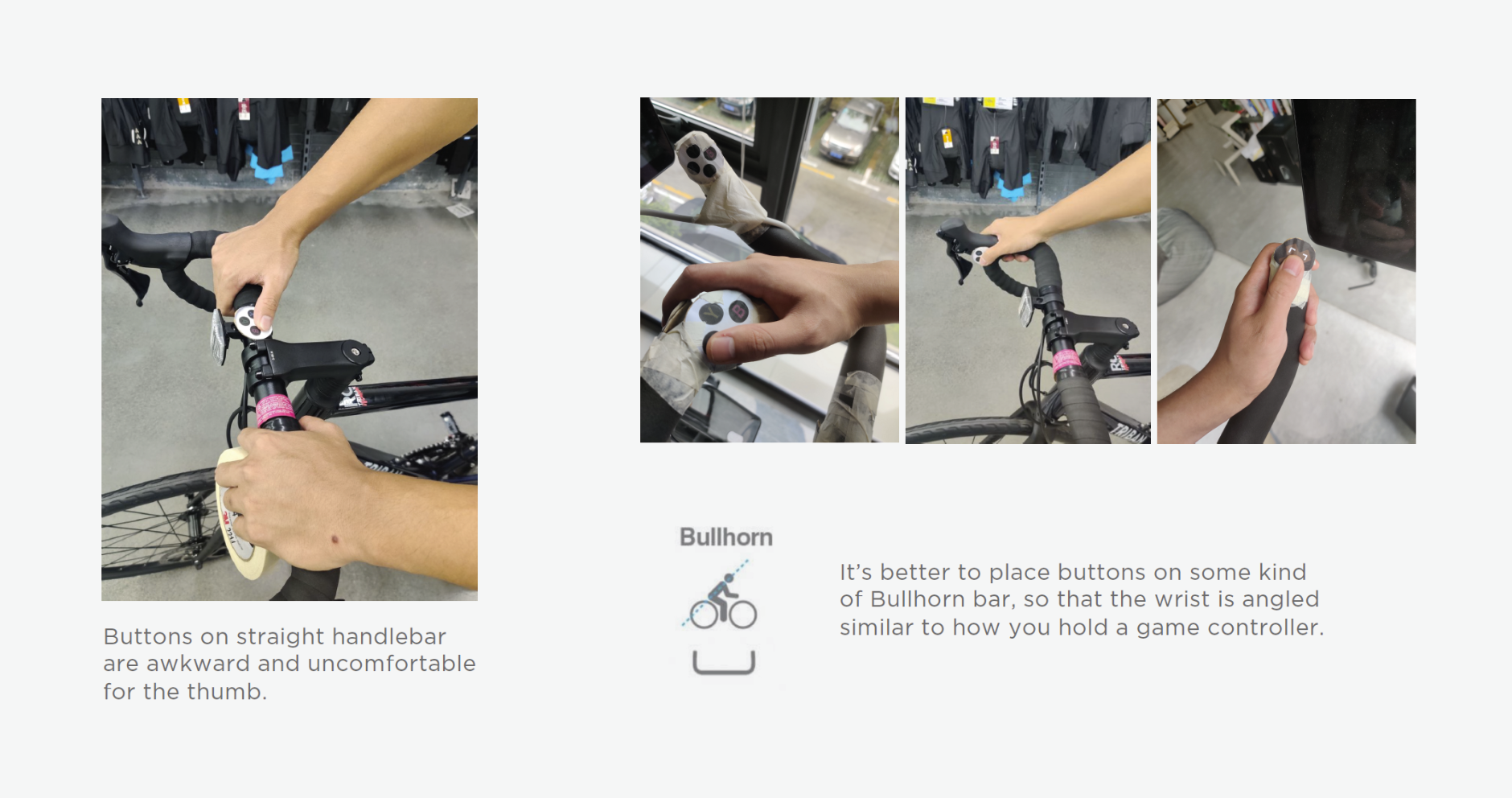 Buttons on straight handlebar are awkward and uncomfortable for the thumb.

Bullhorn

It's better to place buttons on some kind of Bullhorn bar, so that the wrist is angled similar to how you hold a game controller.