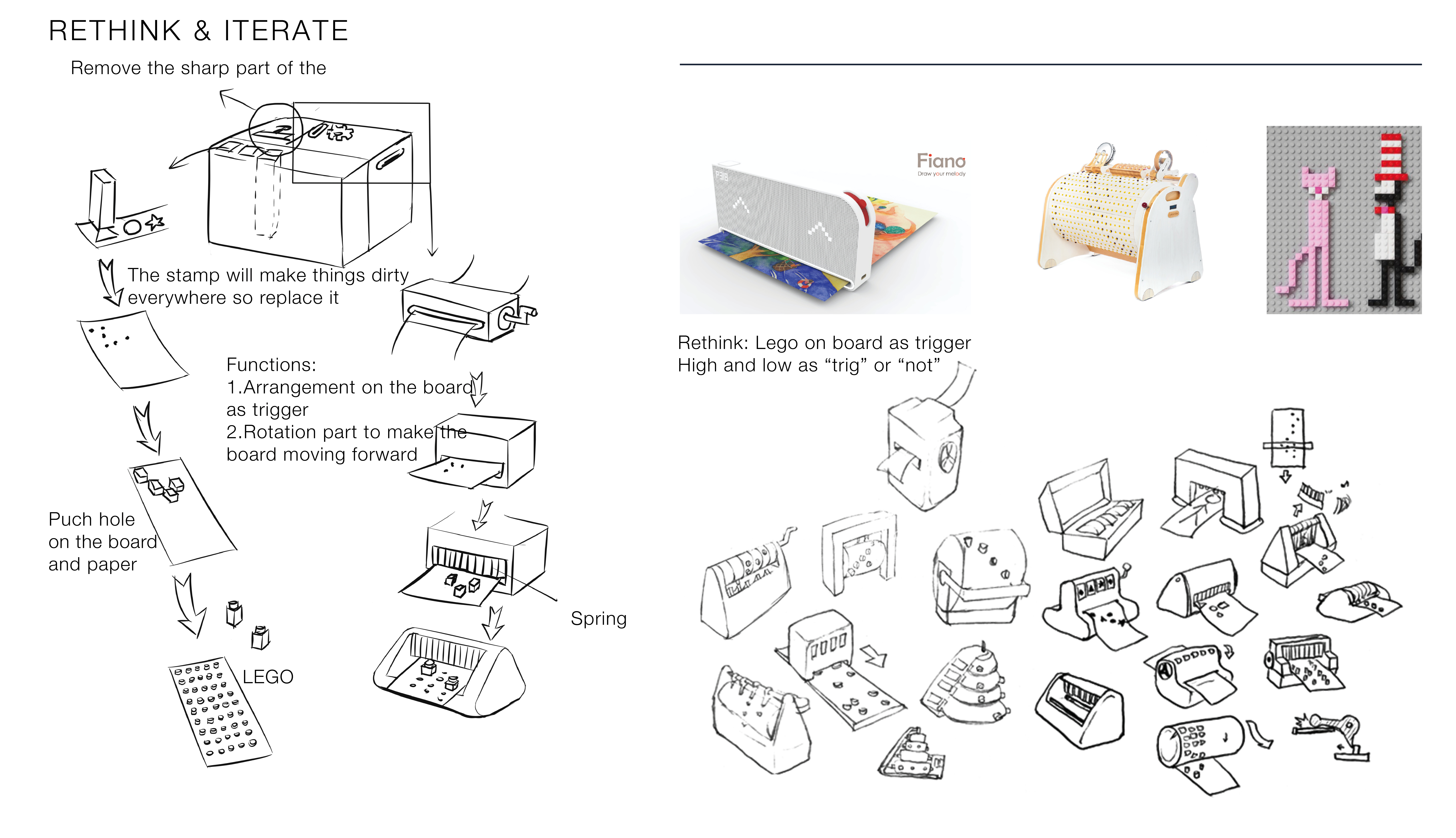 RETHINK & ITERATE

Remove the sharp part of the

The stamp will make things dirty everywhere so replace it

Functions:
1.Arrangement on the board as trigger
2.Rotation part to make the board moving forward

Puch hole on the board and paper

LEGO

Spring

Fiano
Draw your melody

Rethink: Lego on board as trigger
High and low as “trig” or “not”