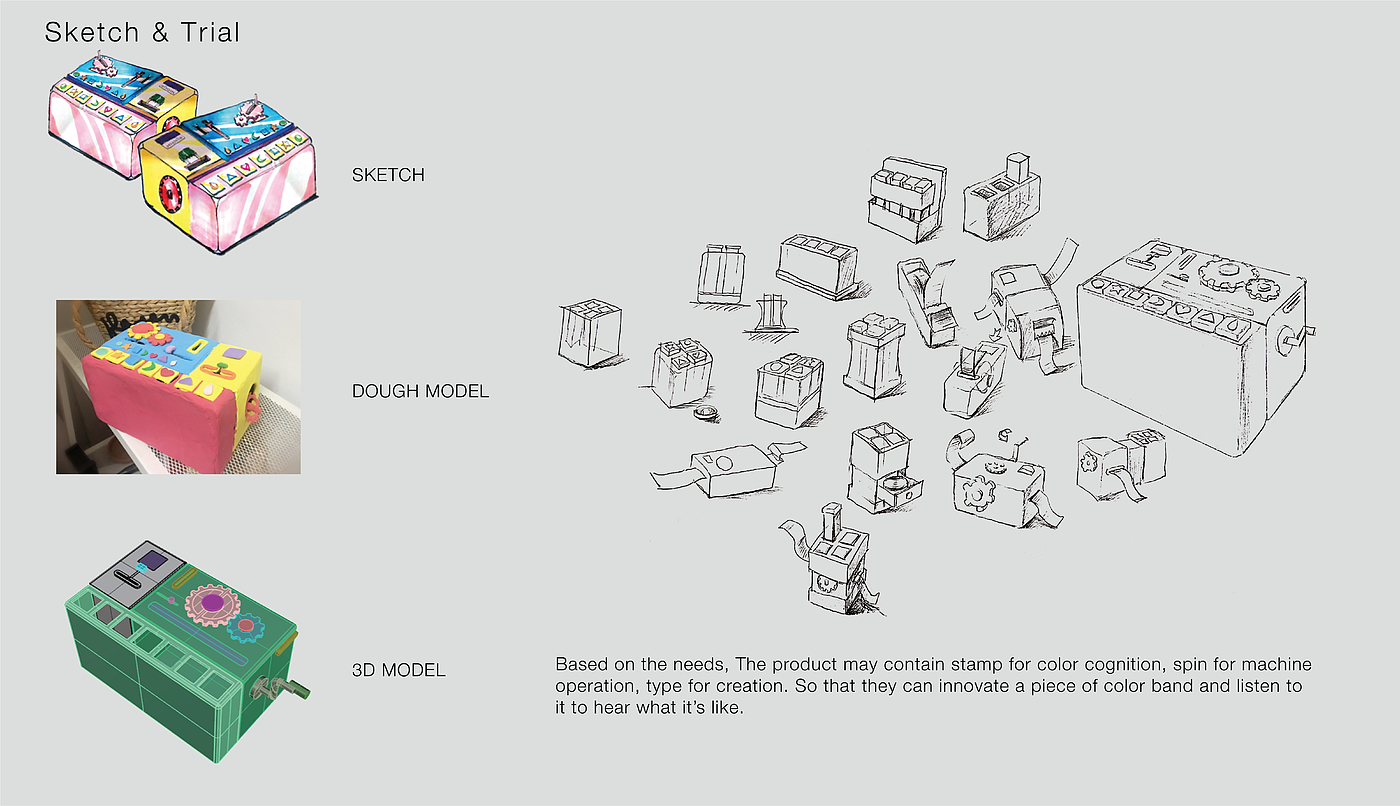 Sketch & Trial

SKETCH

DOUGH MODEL

3D MODEL

Based on the needs, The product may contain stamp for color cognition, spin for machine operation, type for creation. So that they can innovate a piece of color band and listen to it to hear what it's like.