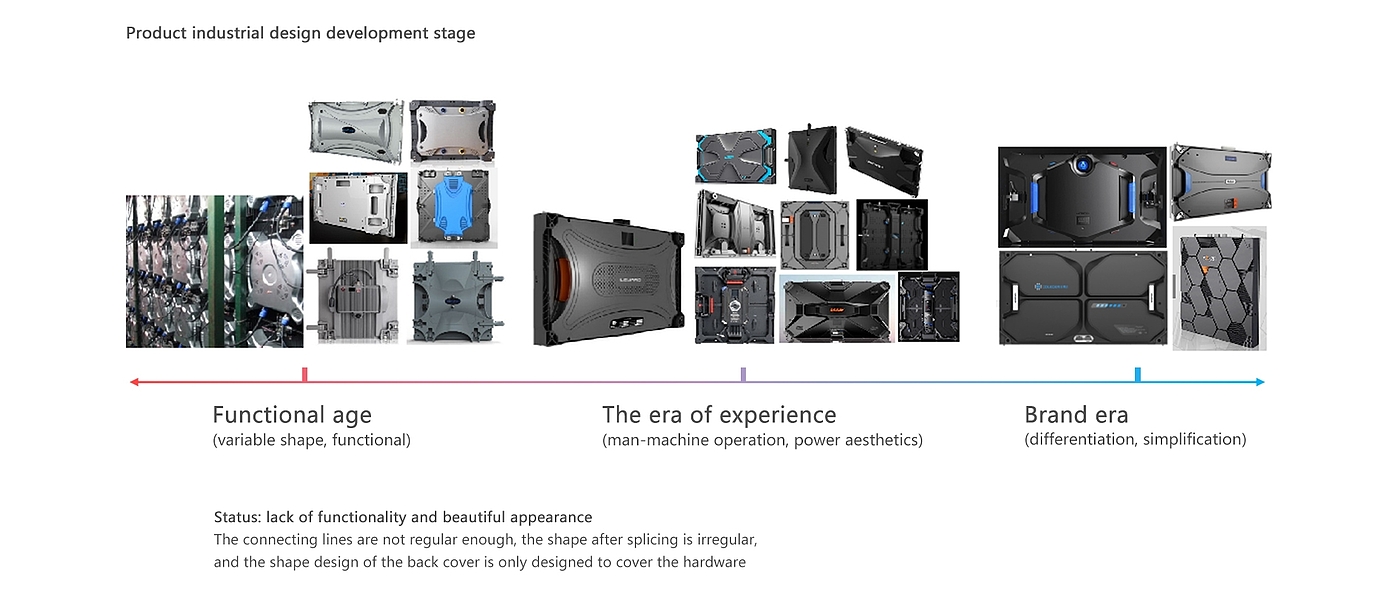 Product industrial design development stage

Functional age
(variable shape, functional)

The era of experience
(man-machine operation, power aesthetics)

Brand era
(differentiation, simplification)

Status: lack of functionality and beautiful appearance
The connecting lines are not regular enough, the shape after splicing is irregular, and the shape design of the back cover is only designed to cover the hardware