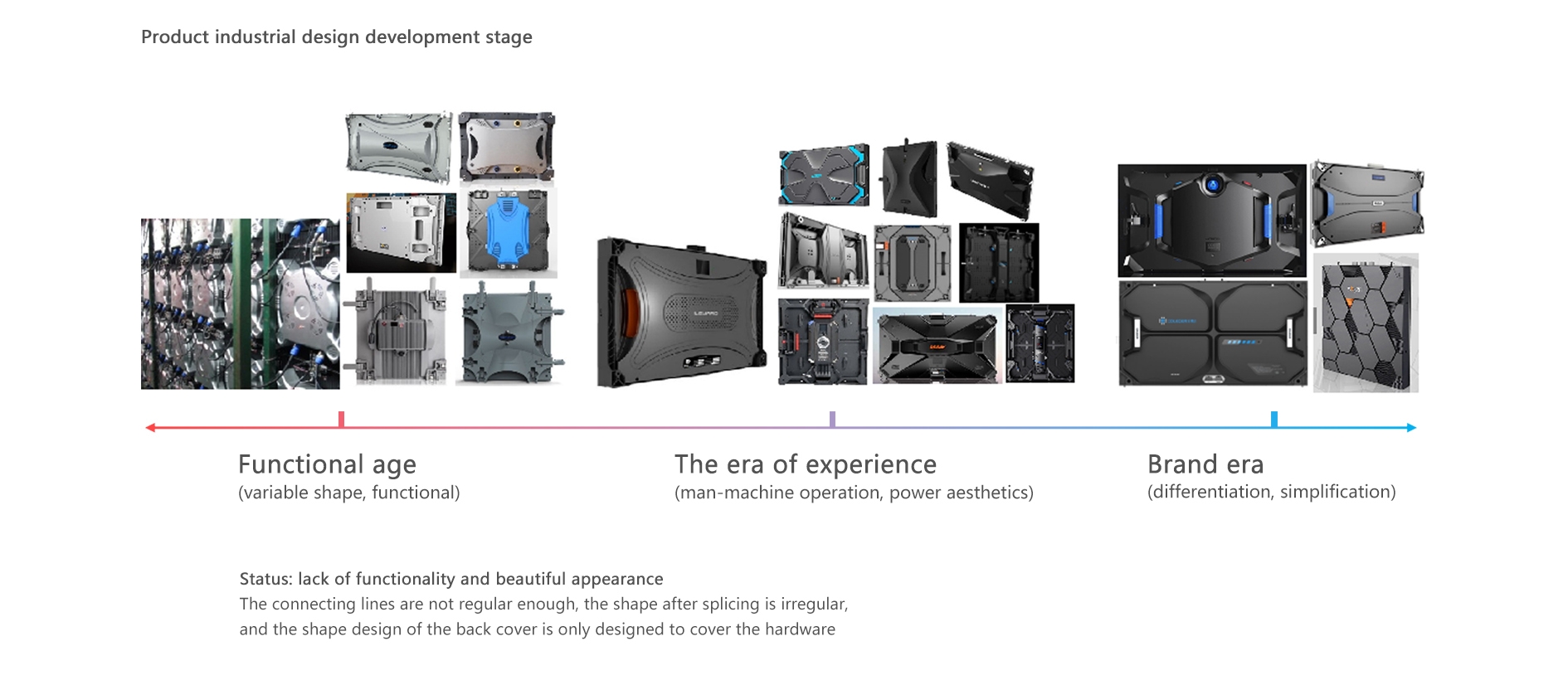 Product industrial design development stage

Functional age
(variable shape, functional)

The era of experience
(man-machine operation, power aesthetics)

Brand era
(differentiation, simplification)

Status: lack of functionality and beautiful appearance
The connecting lines are not regular enough, the shape after splicing is irregular, and the shape design of the back cover is only designed to cover the hardware