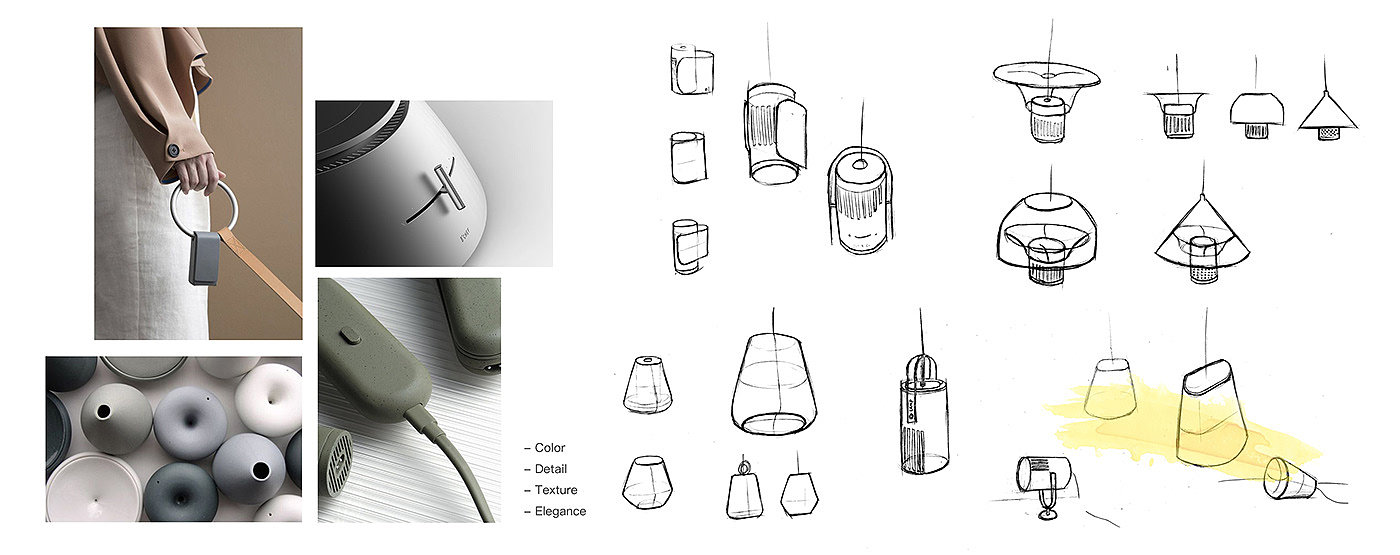 – Color
– Detail
– Texture
– Elegance